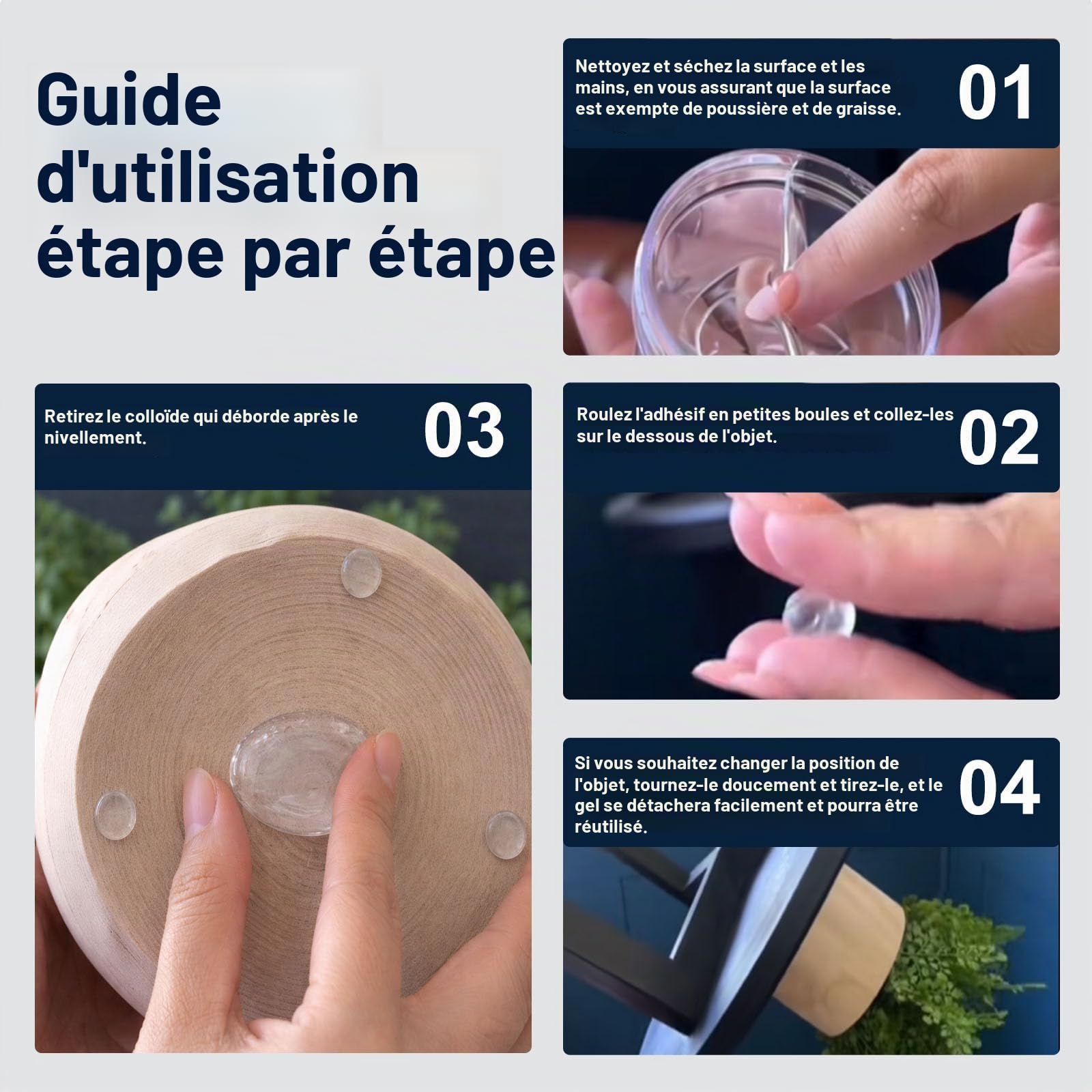 Guide d'utilisation étape par étape

Nettoyez et séchez la surface et les mains, en vous assurant que la surface est exempte de poussière et de graisse.

01

Retirez le colloïde qui déborde après le nivellement.

03

Roulez l'adhésif en petites boules et collez-les sur le dessous de l'objet.

02

Si vous souhaitez changer la position de l'objet, tournez-le doucement et tirez-le, et le gel se détachera facilement et pourra être réutilisé.

04