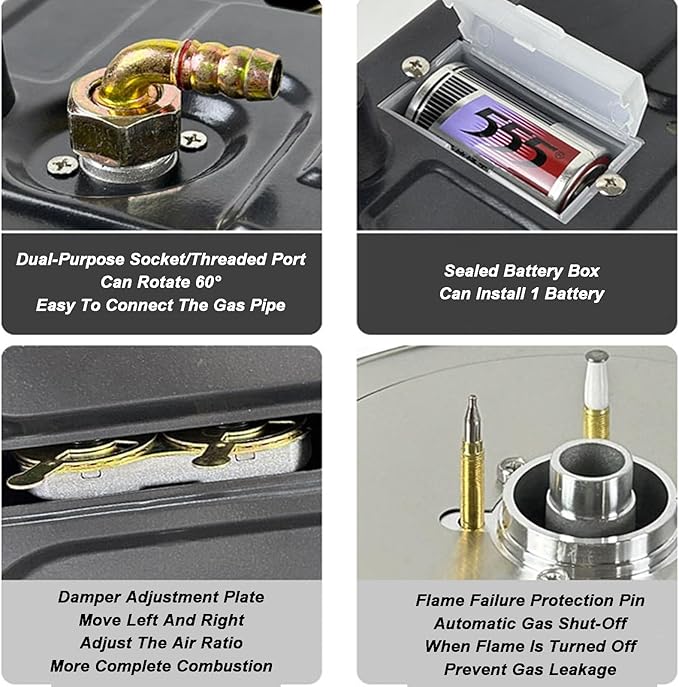 555

Dual-Purpose Socket/Threaded Port
Can Rotate 60°
Easy To Connect The Gas Pipe

Sealed Battery Box
Can Install 1 Battery

Damper Adjustment Plate
Move Left And Right
Adjust The Air Ratio
More Complete Combustion

Flame Failure Protection Pin
Automatic Gas Shut-Off
When Flame Is Turned Off
Prevent Gas Leakage