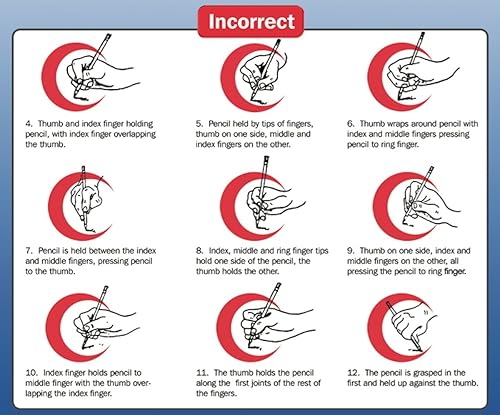 Incorrect

4. Thumb and index finger holding pencil, with index finger overlapping the thumb.

5. Pencil held by tips of fingers, thumb on one side, middle and index fingers on the other.

6. Thumb wraps around pencil with index and middle fingers pressing pencil to ring finger.

7. Pencil is held between the index and middle fingers, pressing pencil to the thumb.

8. Index, middle and ring finger tips hold one side of the pencil, the thumb holds the other.

9. Thumb on one side, index and middle fingers on the other, all pressing the pencil to ring finger.

10. Index finger holds pencil to middle finger with the thumb overlapping the index finger.

11. The thumb holds the pencil along the first joints of the rest of the fingers.

12. The pencil is grasped in the first and held up against the thumb.