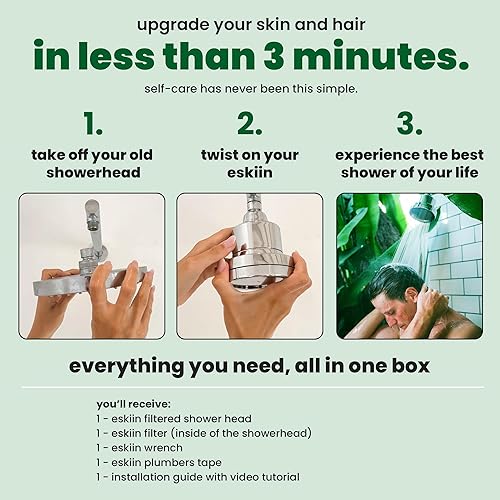 upgrade your skin and hair
in less than 3 minutes.
self-care has never been this simple.

1.
take off your old showerhead

2.
twist on your eskiin

3.
experience the best shower of your life

everything you need, all in one box

you'll receive:
1 - eskiin filtered shower head
1 - eskiin filter (inside of the showerhead)
1 - eskiin wrench
1 - eskiin plumbers tape
1 - installation guide with video tutorial