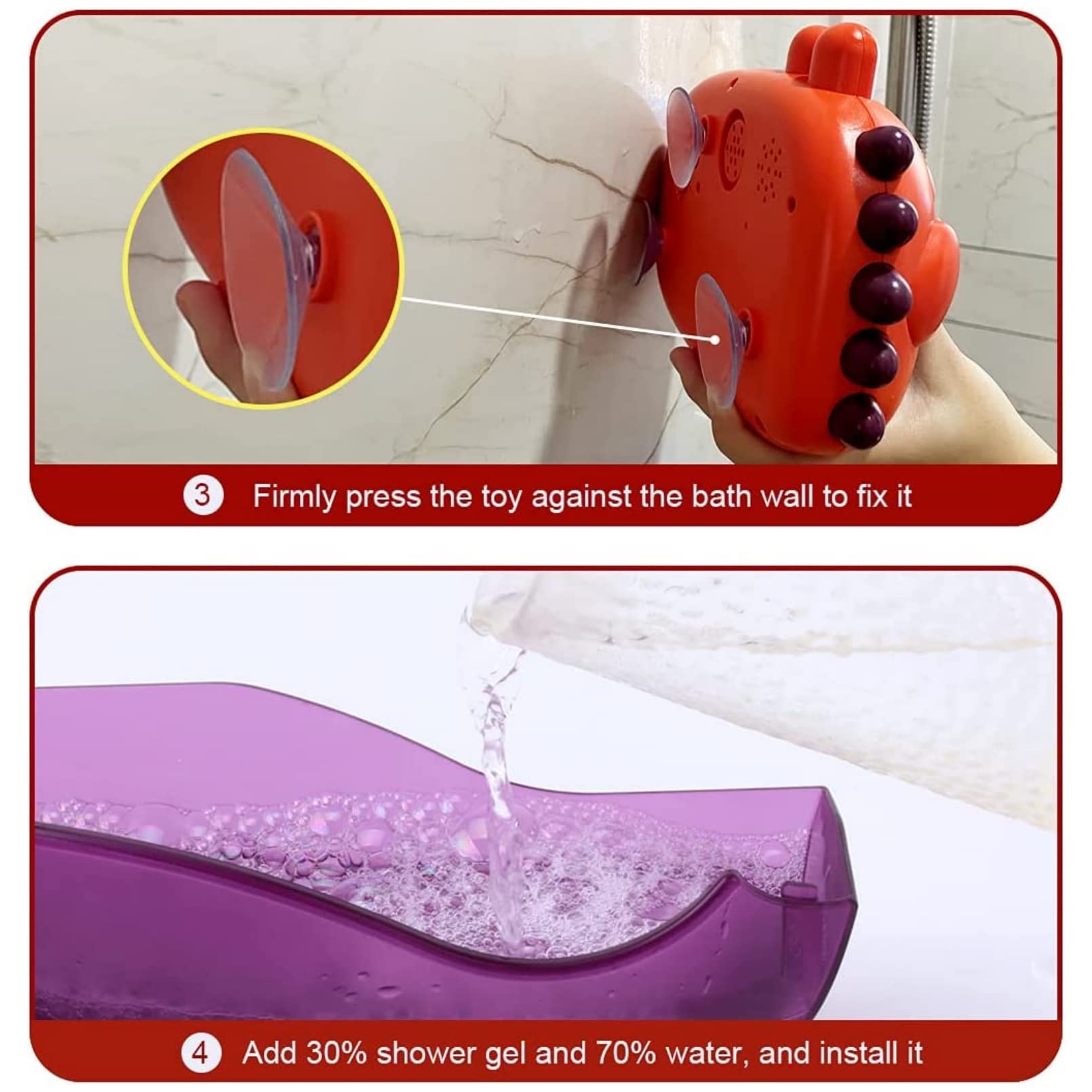 3 Firmly press the toy against the bath wall to fix it

4 Add 30% shower gel and 70% water, and install it