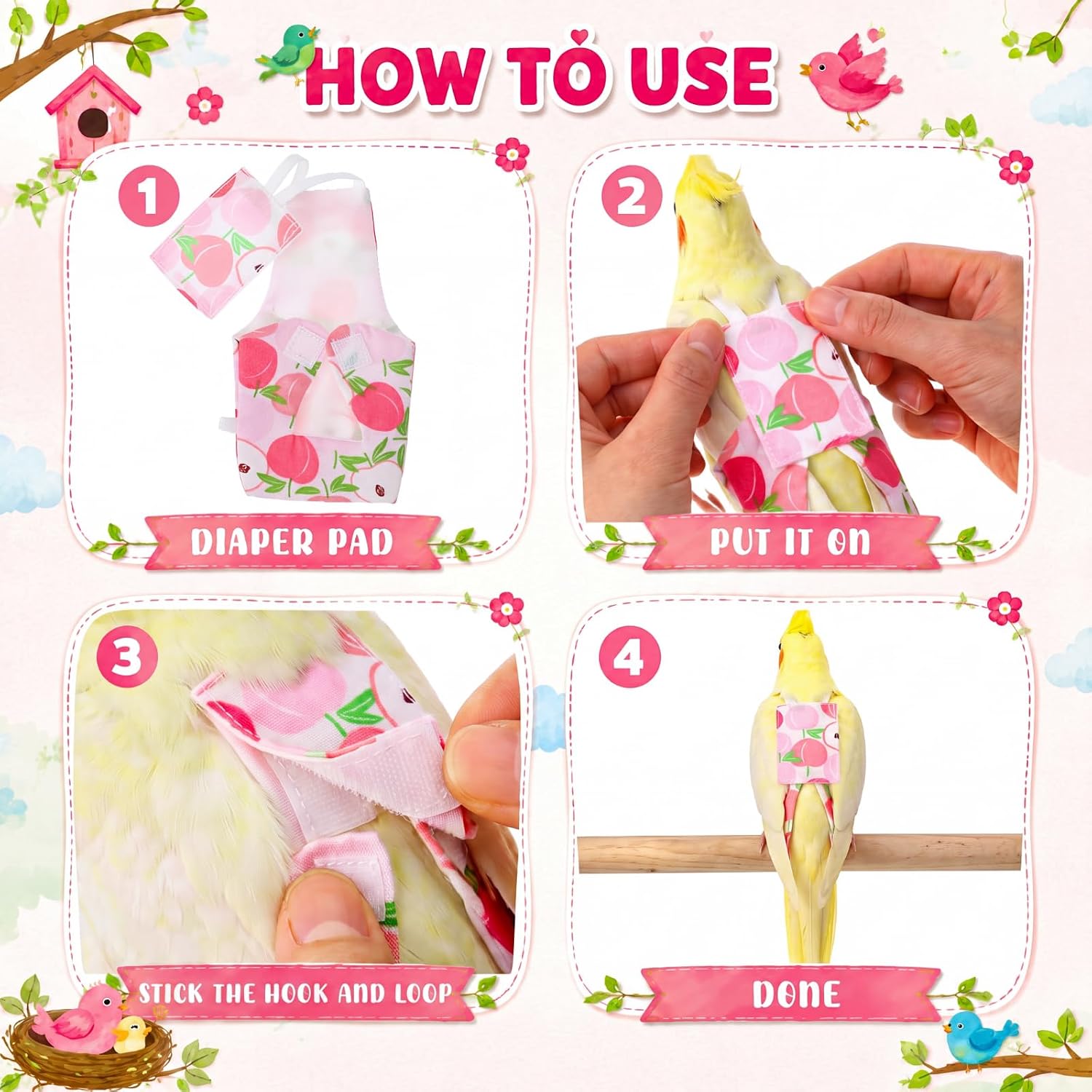 HOW TO USE

1

DIAPER PAD

2

PUT IT ON

3

STICK THE HOOK AND LOOP

4

DONE