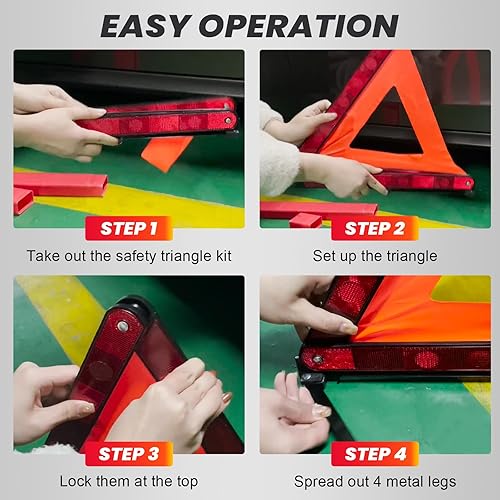 EASY OPERATION

STEP 1
Take out the safety triangle kit

STEP 2
Set up the triangle

STEP 3
Lock them at the top

STEP 4
Spread out 4 metal legs