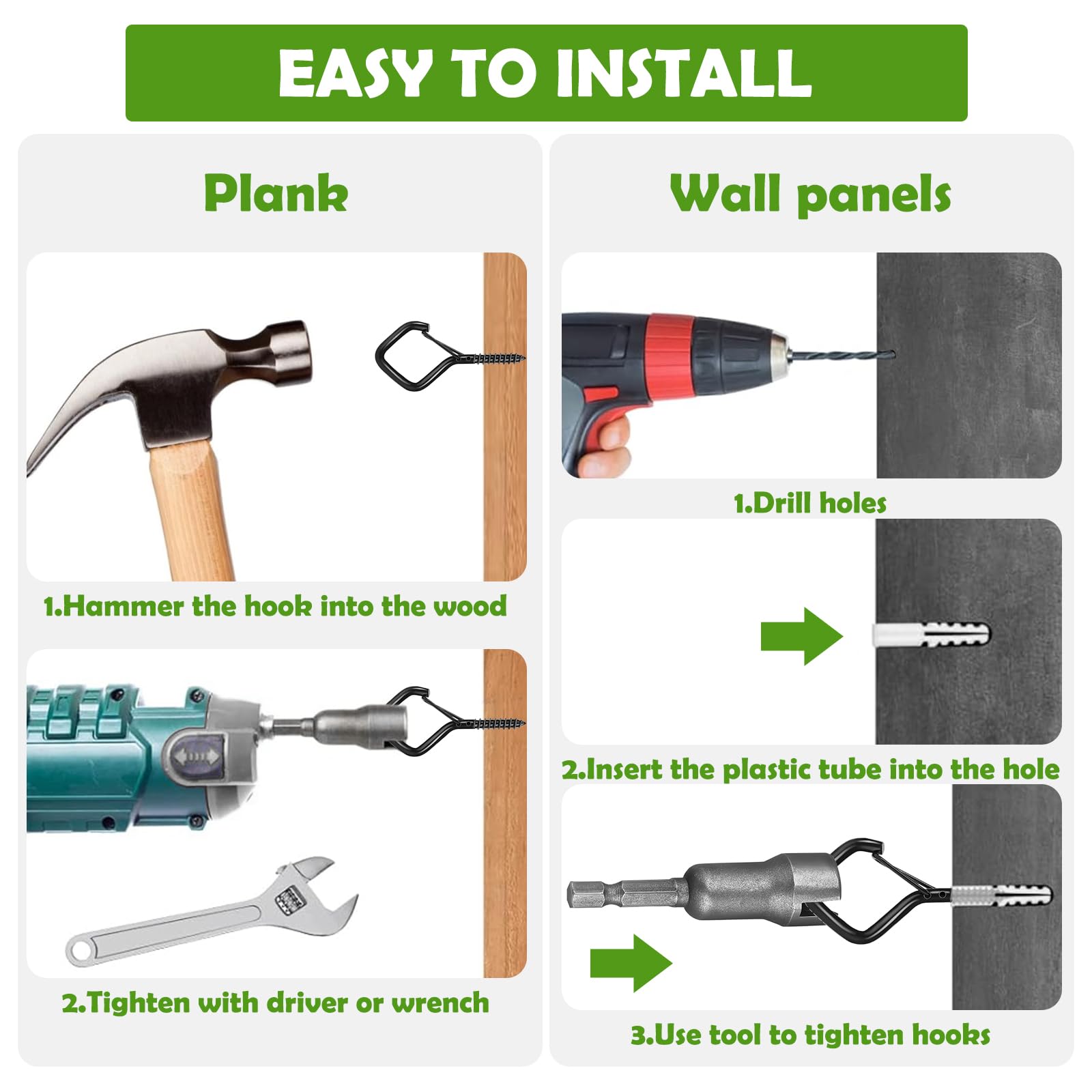 EASY TO INSTALL

Plank

1.Hammer the hook into the wood

2.Tighten with driver or wrench

Wall panels

1.Drill holes

2.Insert the plastic tube into the hole

3.Use tool to tighten hooks