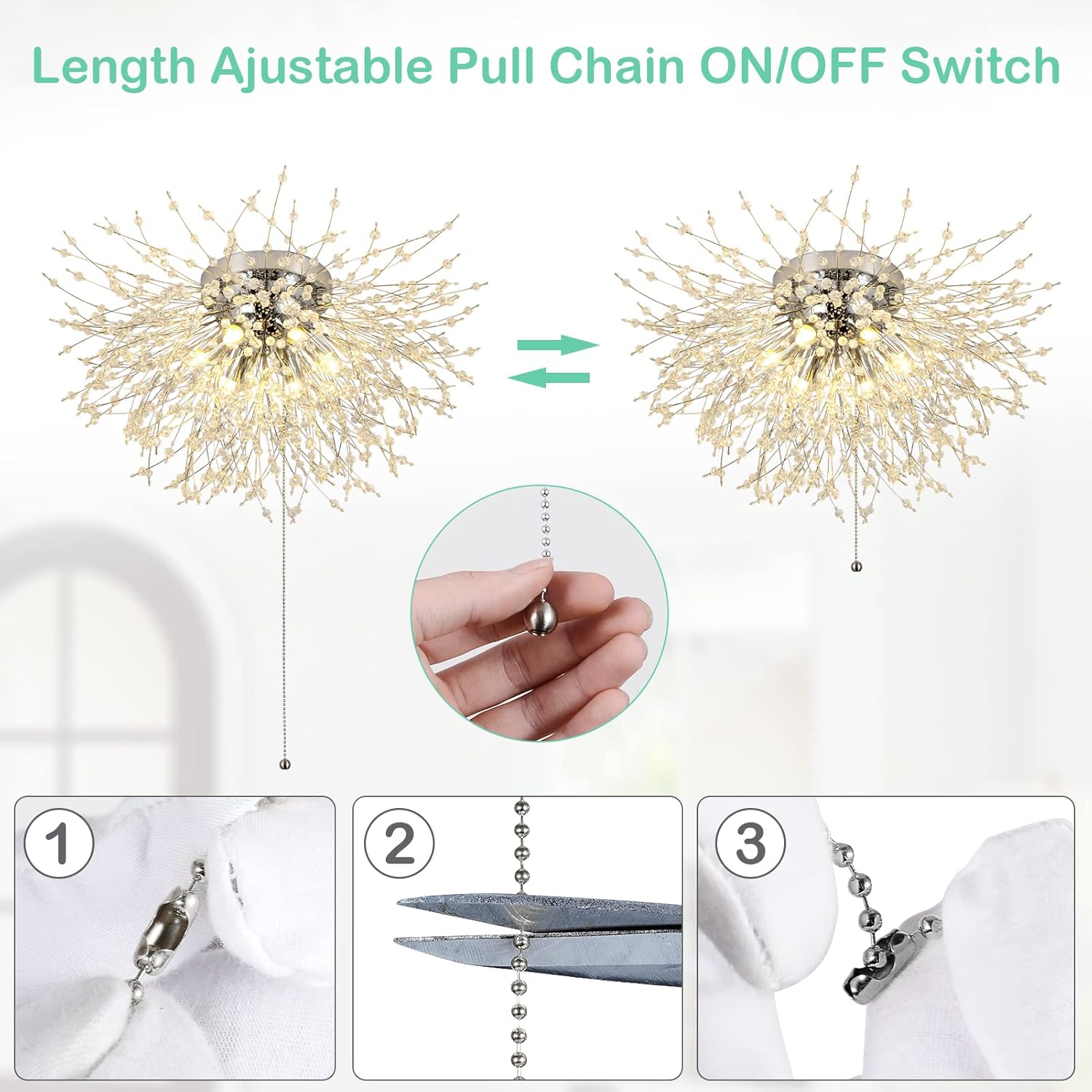 Length Ajustable Pull Chain ON/OFF Switch

1

2

3