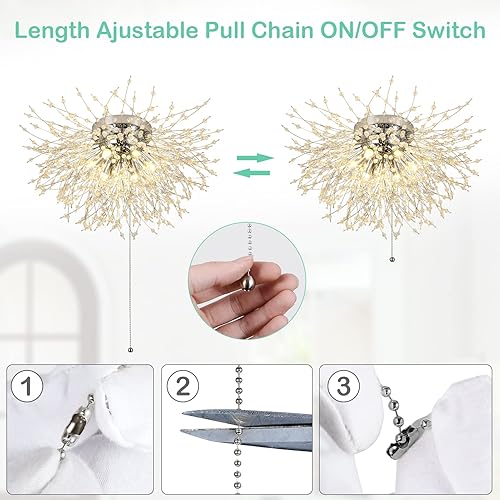 Length Ajustable Pull Chain ON/OFF Switch

1

2

3