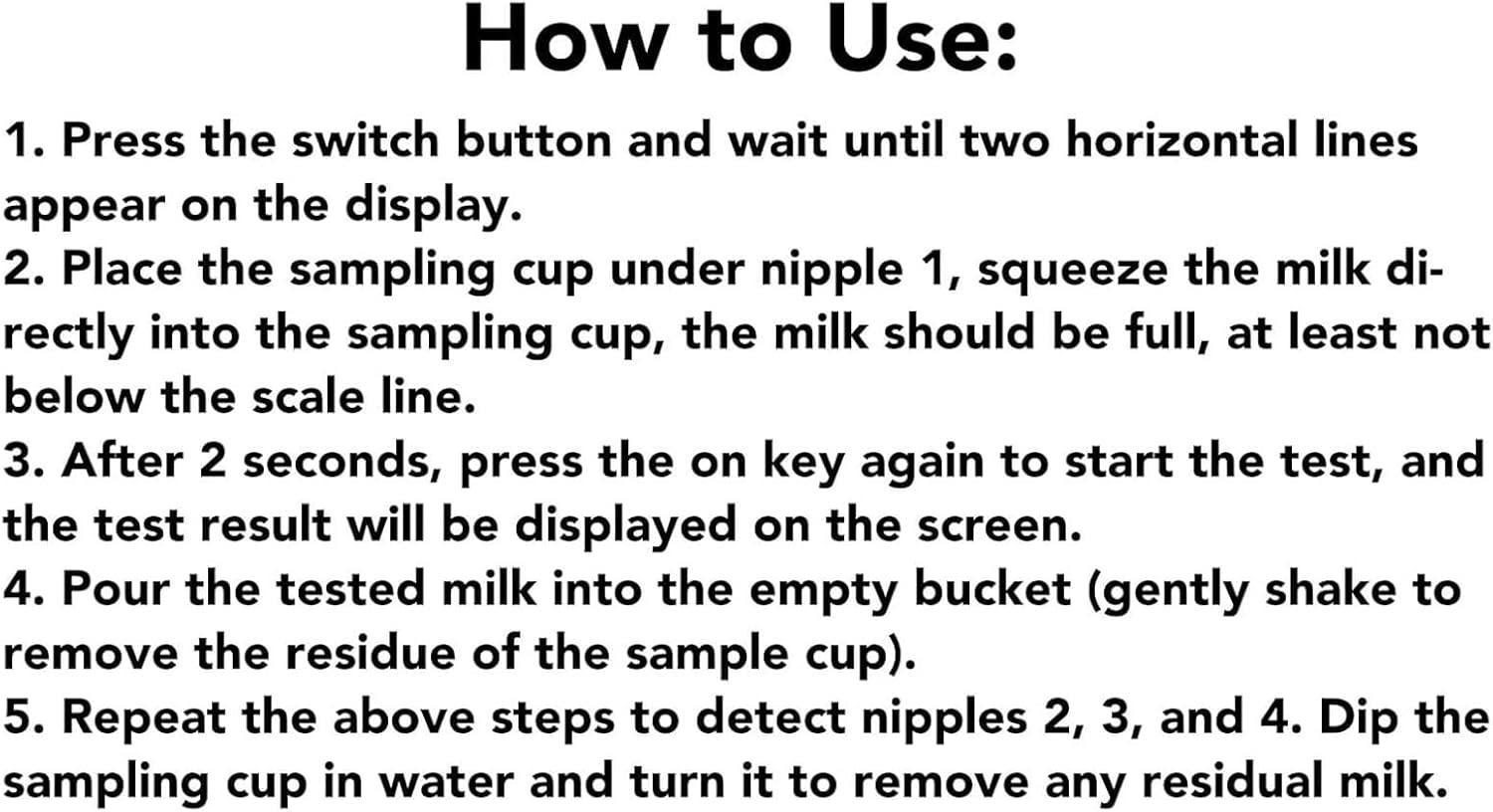 How to Use:

1. Press the switch button and wait until two horizontal lines appear on the display.
2. Place the sampling cup under nipple 1, squeeze the milk directly into the sampling cup, the milk should be full, at least not below the scale line.
3. After 2 seconds, press the on key again to start the test, and the test result will be displayed on the screen.
4. Pour the tested milk into the empty bucket (gently shake to remove the residue of the sample cup).
5. Repeat the above steps to detect nipples 2, 3, and 4. Dip the sampling cup in water and turn it to remove any residual milk.