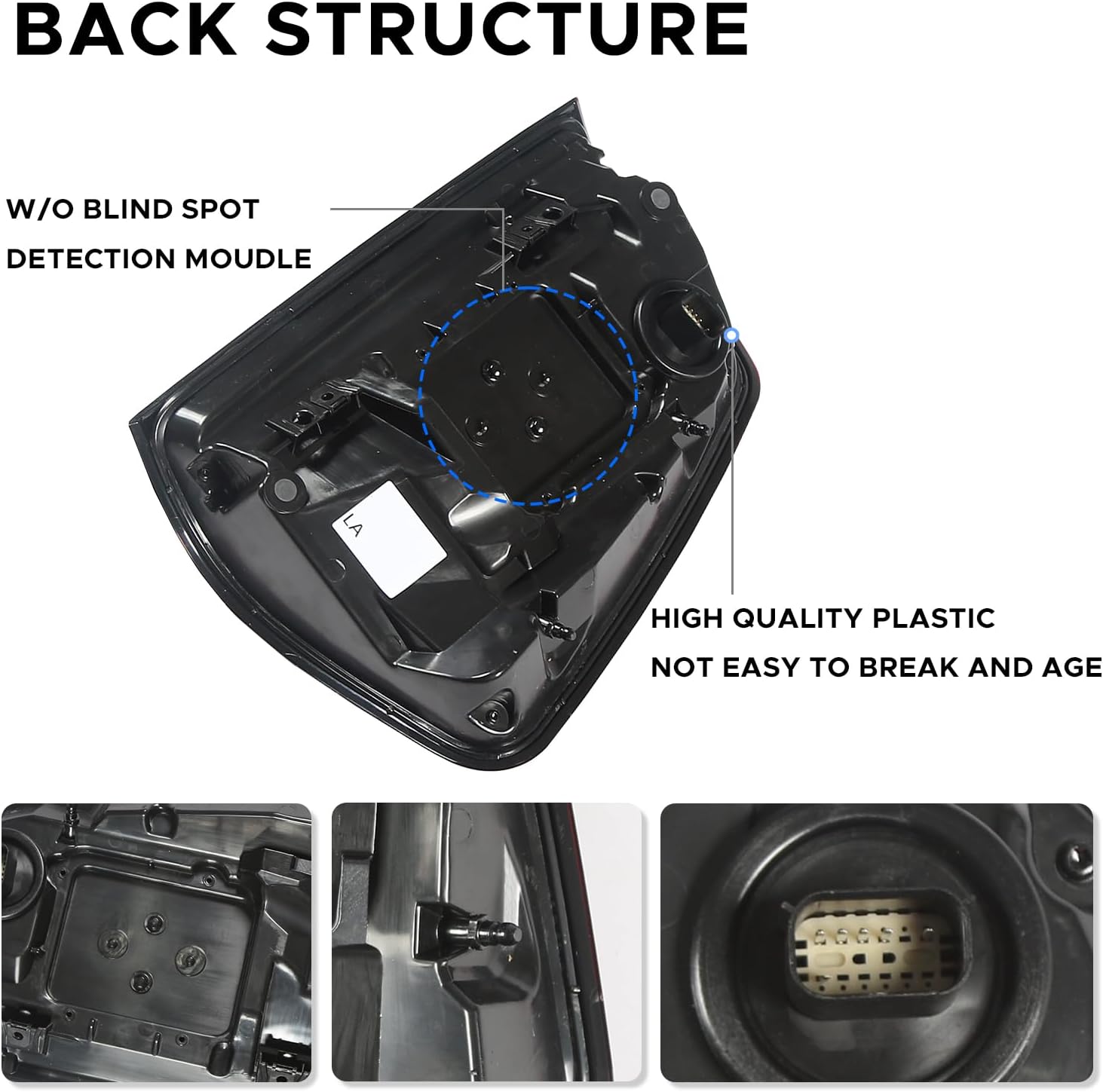 BACK STRUCTURE

W/O BLIND SPOT DETECTION MOUDLE

LA

HIGH QUALITY PLASTIC NOT EASY TO BREAK AND AGE