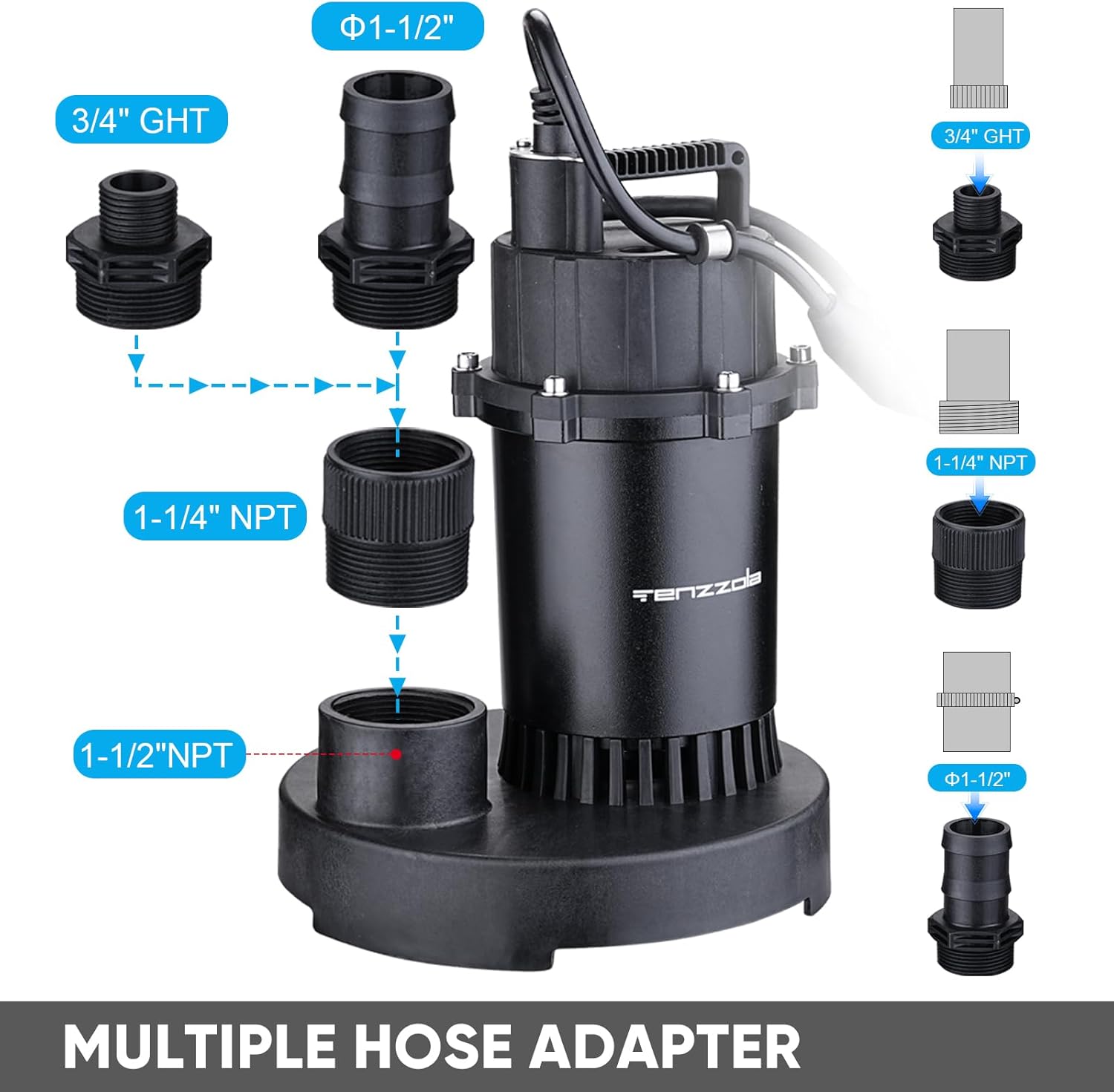 Φ1-1/2"

3/4" GHT

1-1/4" NPT

1-1/2"NPT

Tenzzola

3/4" GHT

1-1/4" NPT

Φ1-1/2"

MULTIPLE HOSE ADAPTER