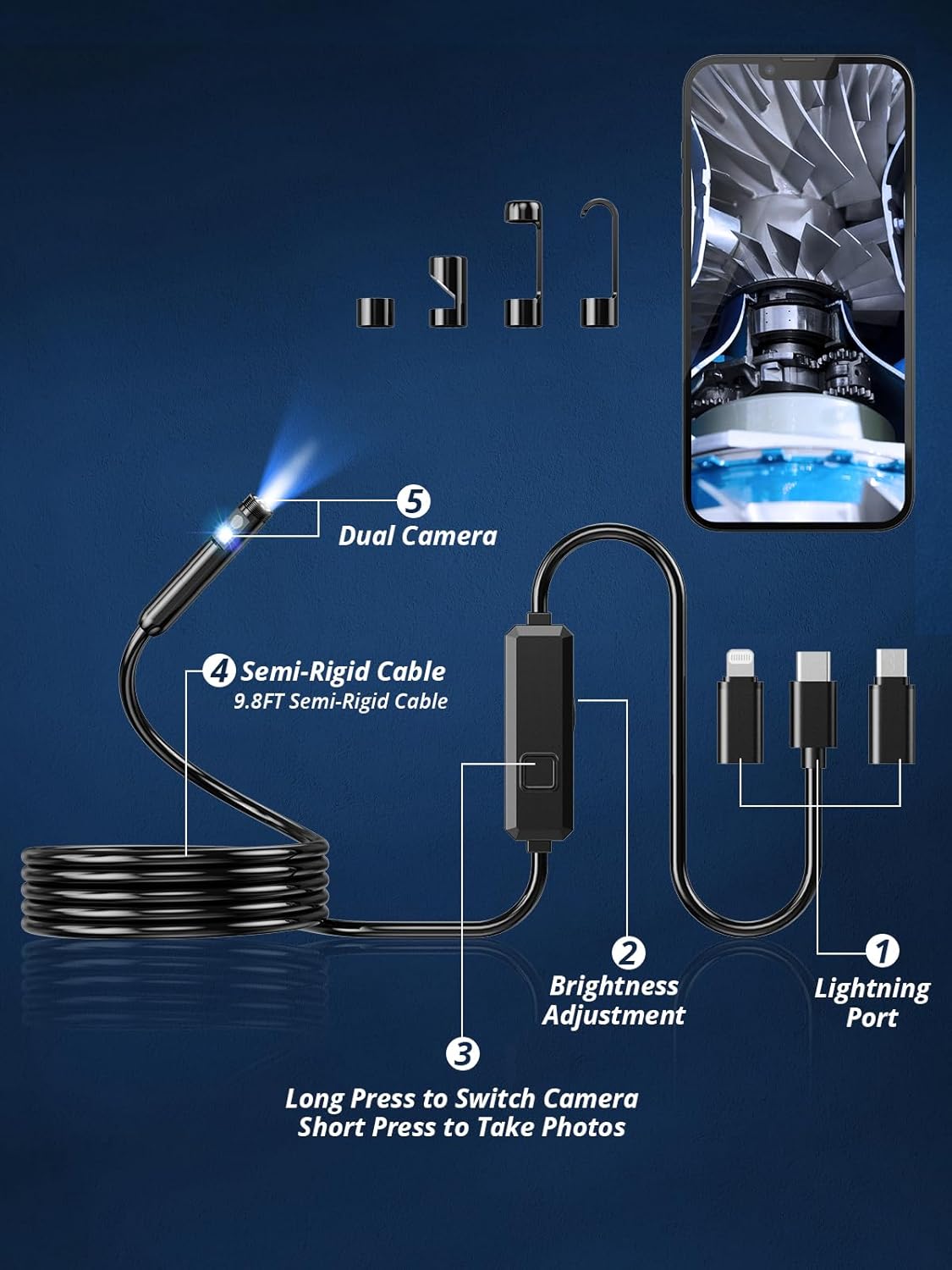 5
Dual Camera

4 Semi-Rigid Cable
9.8FT Semi-Rigid Cable

2
Brightness Adjustment

1
Lightning Port

3
Long Press to Switch Camera
Short Press to Take Photos