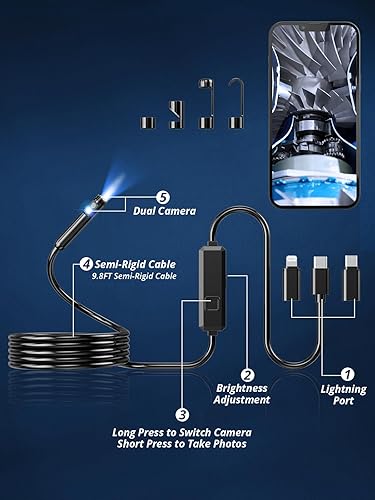 5
Dual Camera

4 Semi-Rigid Cable
9.8FT Semi-Rigid Cable

2
Brightness Adjustment

1
Lightning Port

3
Long Press to Switch Camera
Short Press to Take Photos