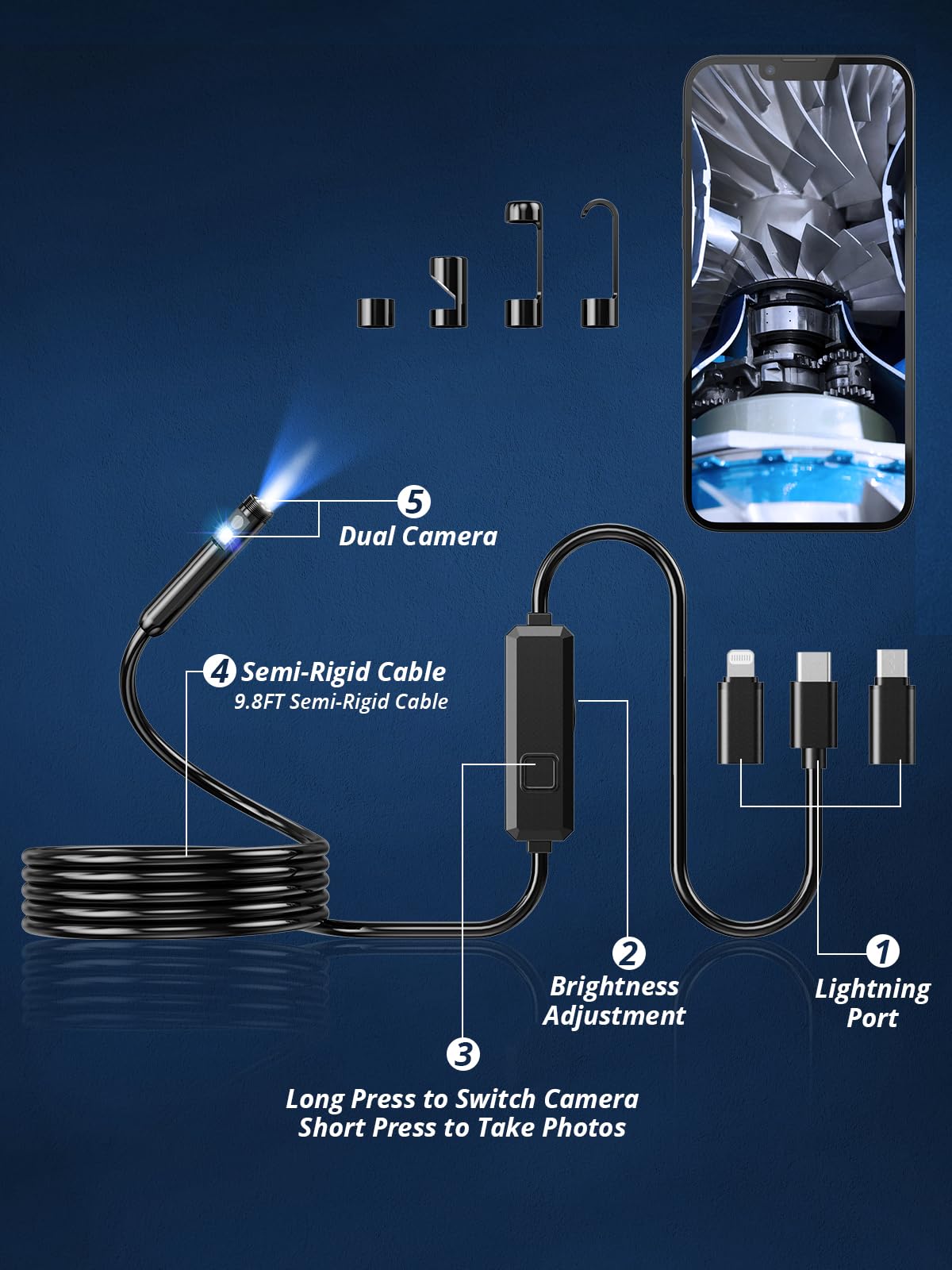 5
Dual Camera

4 Semi-Rigid Cable
9.8FT Semi-Rigid Cable

2
Brightness Adjustment

1
Lightning Port

3
Long Press to Switch Camera
Short Press to Take Photos