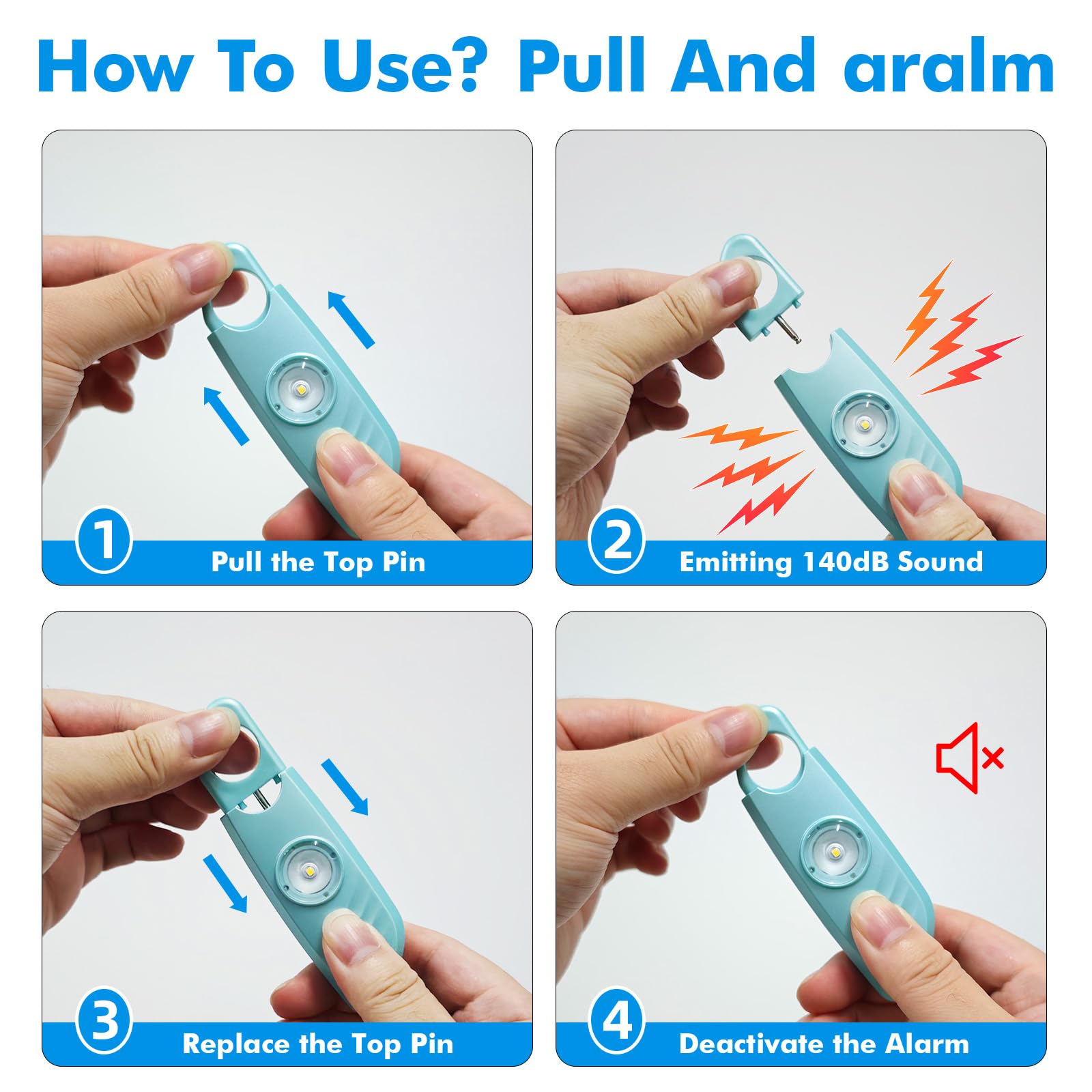 How To Use? Pull And aralm

1 Pull the Top Pin

2 Emitting 140dB Sound

3 Replace the Top Pin

4 Deactivate the Alarm