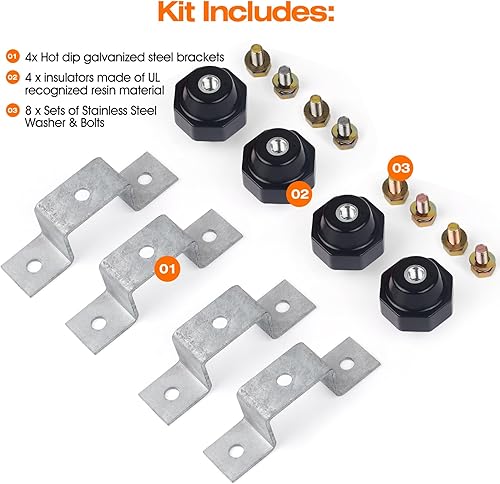 Kit Includes:

01 4x Hot dip galvanized steel brackets

02 4 x insulators made of UL recognized resin material

03 8 x Sets of Stainless Steel Washer & Bolts

03

02

01