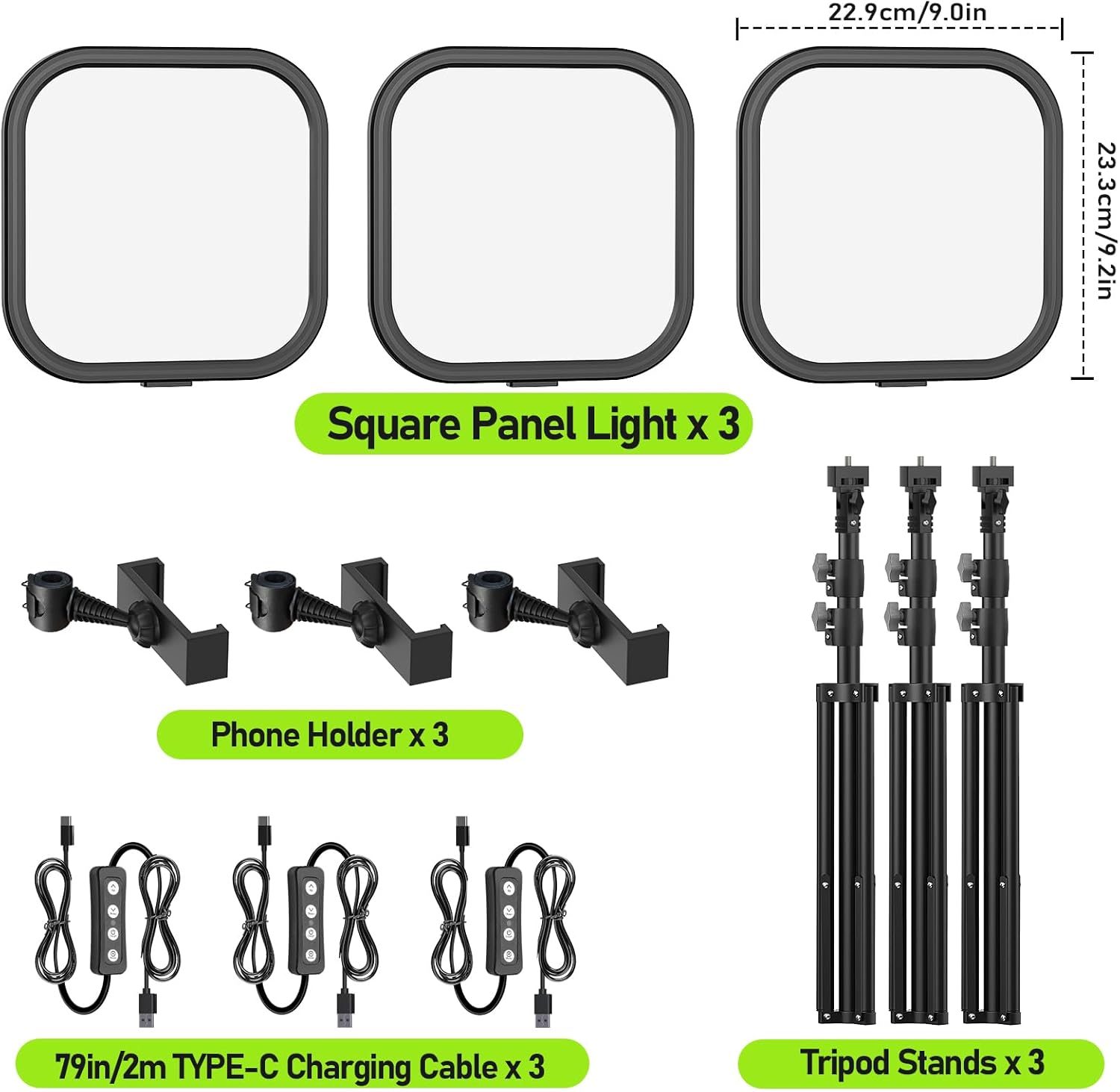 22.9cm/9.0in

23.3cm/9.2in

Square Panel Light x 3

Phone Holder x 3

79in/2m TYPE-C Charging Cable x 3

Tripod Stands x 3