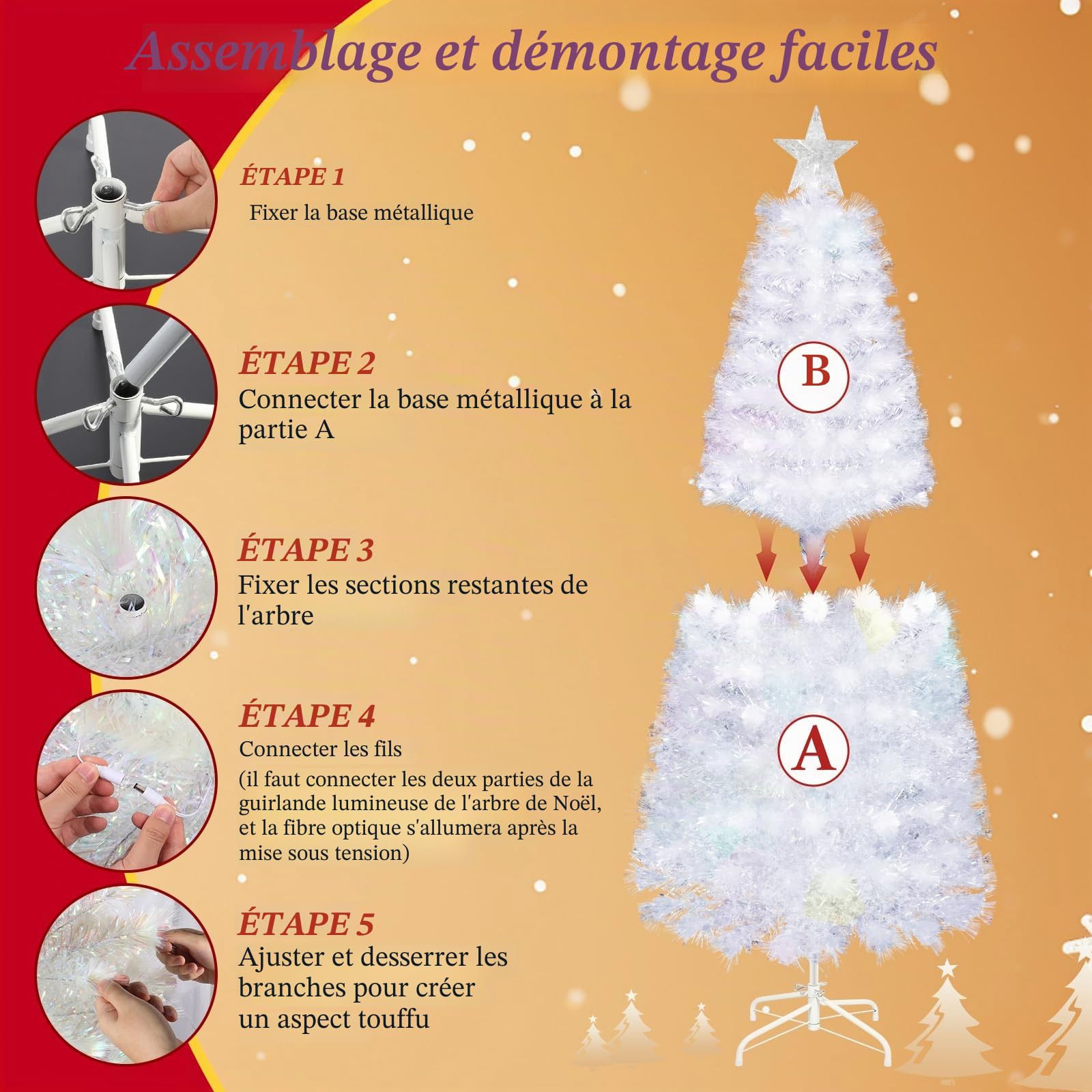 Assemblage et démontage faciles

ÉTAPE 1
Fixer la base métallique

ÉTAPE 2
Connecter la base métallique à la partie A

ÉTAPE 3
Fixer les sections restantes de l'arbre

ÉTAPE 4
Connecter les fils
(il faut connecter les deux parties de la guirlande lumineuse de l'arbre de Noël, et la fibre optique s'allumera après la mise sous tension)

ÉTAPE 5
Ajuster et desserrer les branches pour créer un aspect touffu

B

A