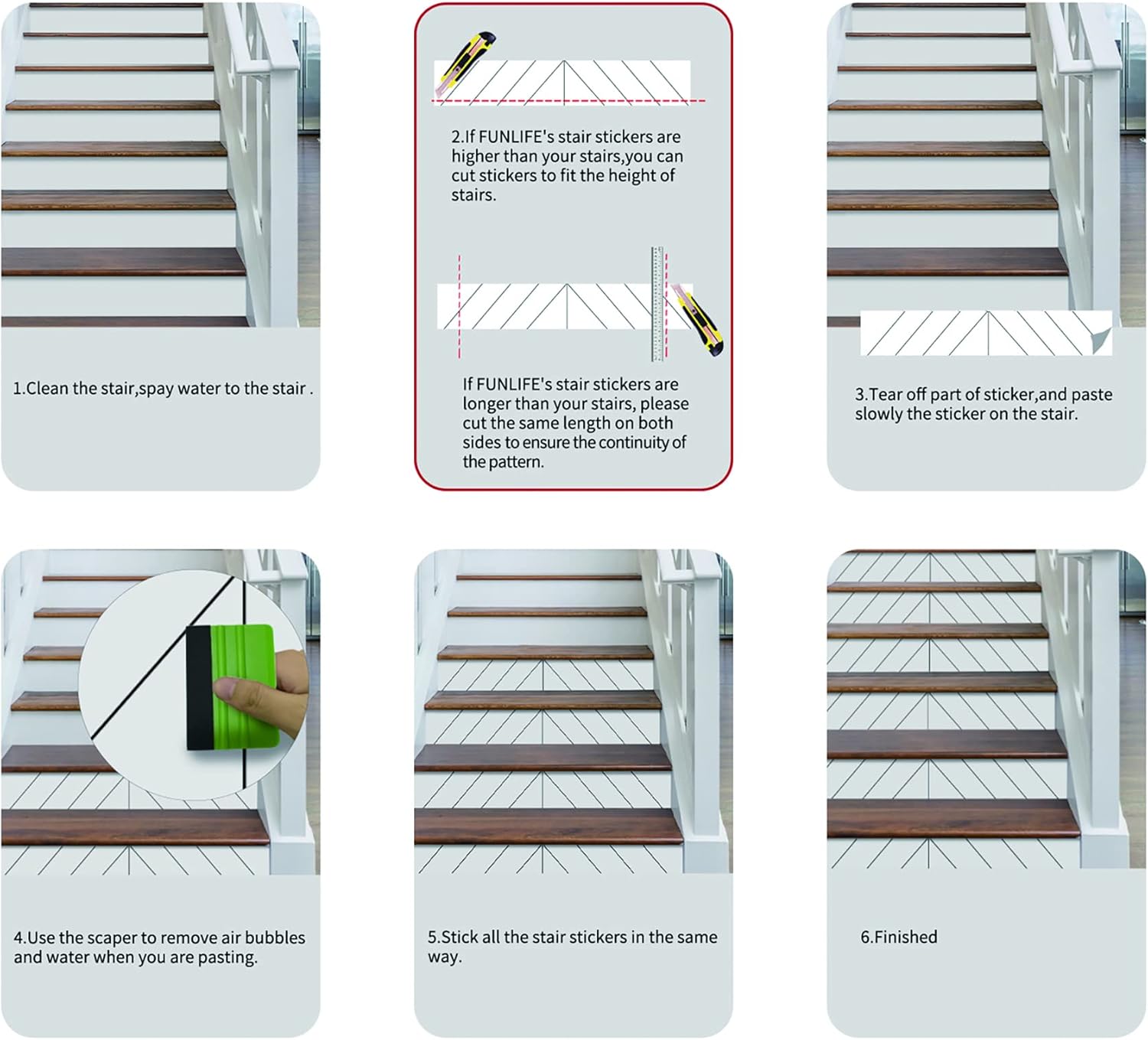 1.Clean the stair,spay water to the stair .

2.If FUNLIFE's stair stickers are higher than your stairs,you can cut stickers to fit the height of stairs.

If FUNLIFE's stair stickers are longer than your stairs, please cut the same length on both sides to ensure the continuity of the pattern.

3.Tear off part of sticker,and paste slowly the sticker on the stair.

4.Use the scaper to remove air bubbles and water when you are pasting.

5.Stick all the stair stickers in the same way.

6.Finished