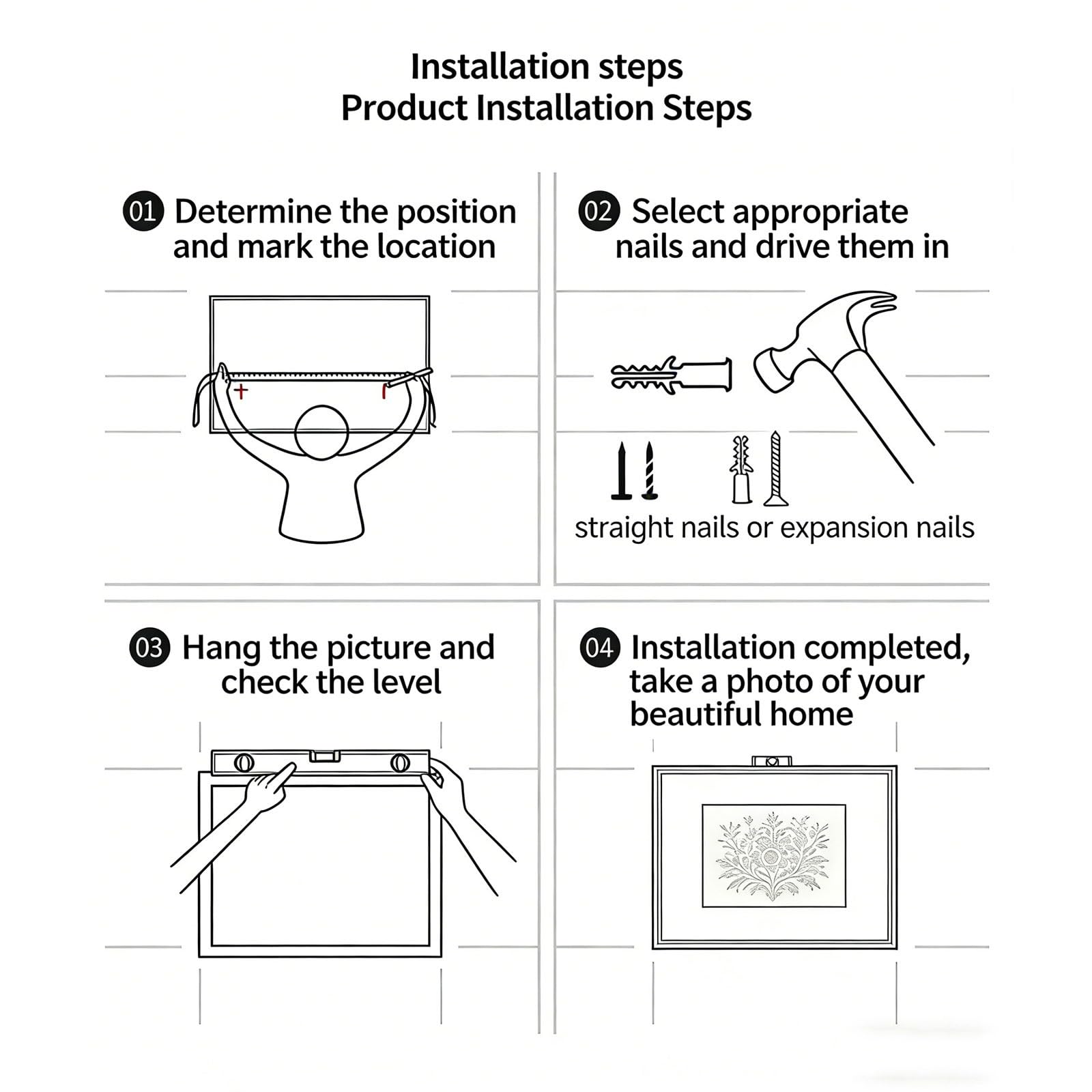 Installation steps
Product Installation Steps

01 Determine the position and mark the location

02 Select appropriate nails and drive them in

straight nails or expansion nails

03 Hang the picture and check the level

04 Installation completed, take a photo of your beautiful home