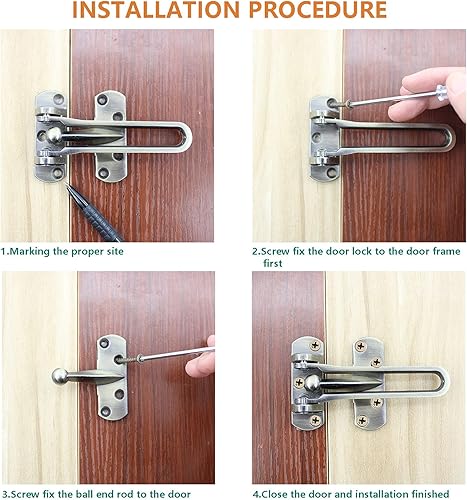 INSTALLATION PROCEDURE

1.Marking the proper site

2.Screw fix the door lock to the door frame first

3.Screw fix the ball end rod to the door

4.Close the door and installation finished