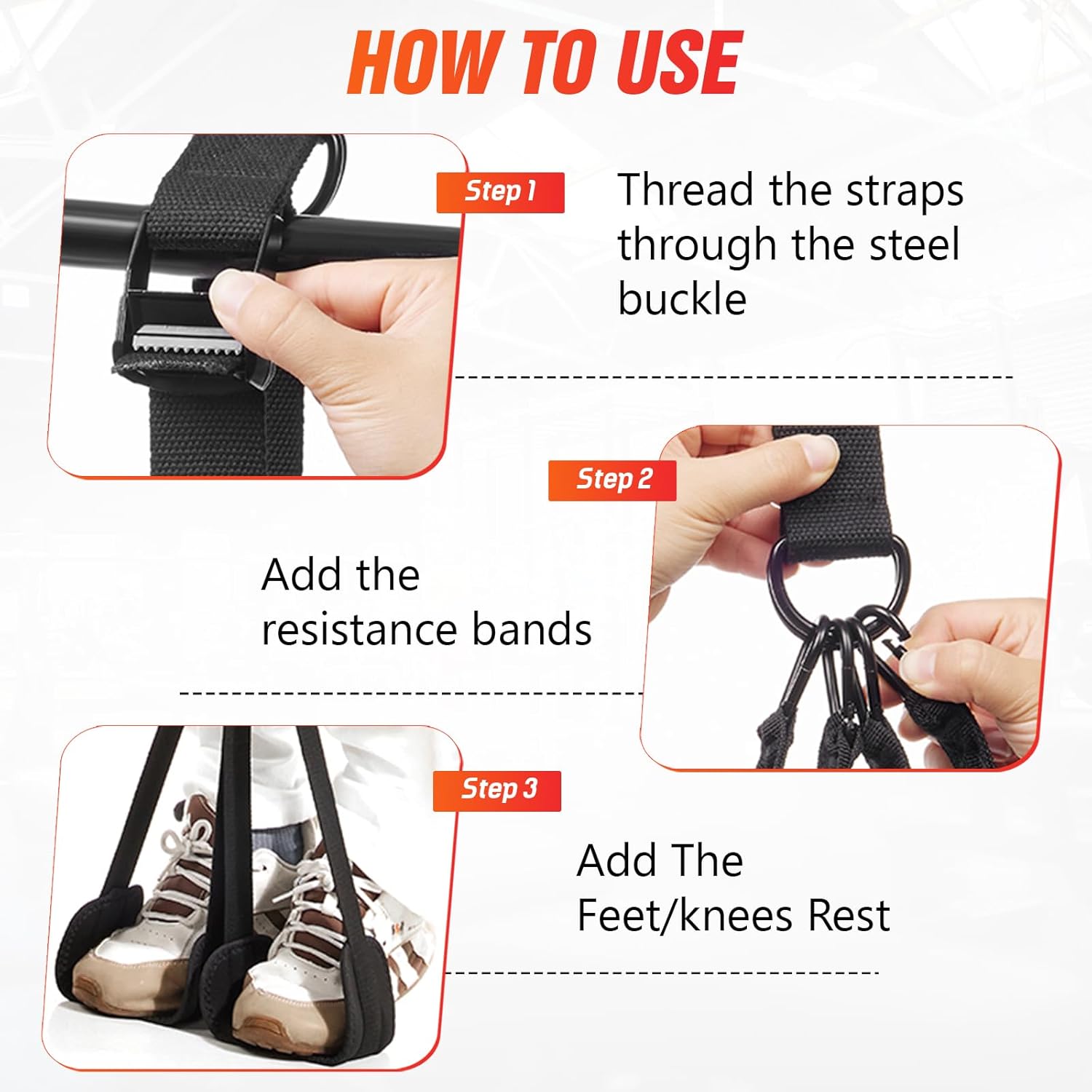 HOW TO USE

Step 1

Thread the straps through the steel buckle

Step 2

Add the resistance bands

Step 3

Add The Feet/knees Rest