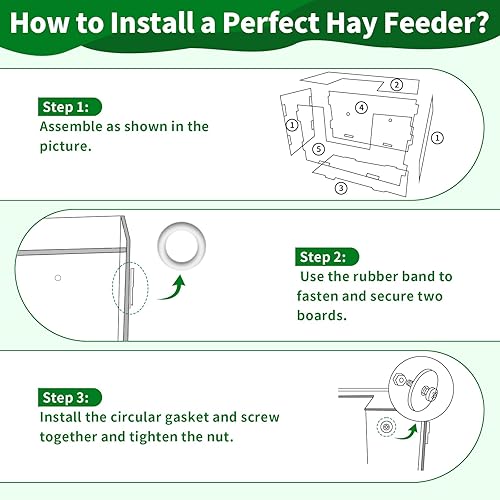 How to Install a Perfect Hay Feeder?

Step 1:
Assemble as shown in the picture.

2
4
1
1
5
3

Step 2:
Use the rubber band to fasten and secure two boards.

Step 3:
Install the circular gasket and screw together and tighten the nut.