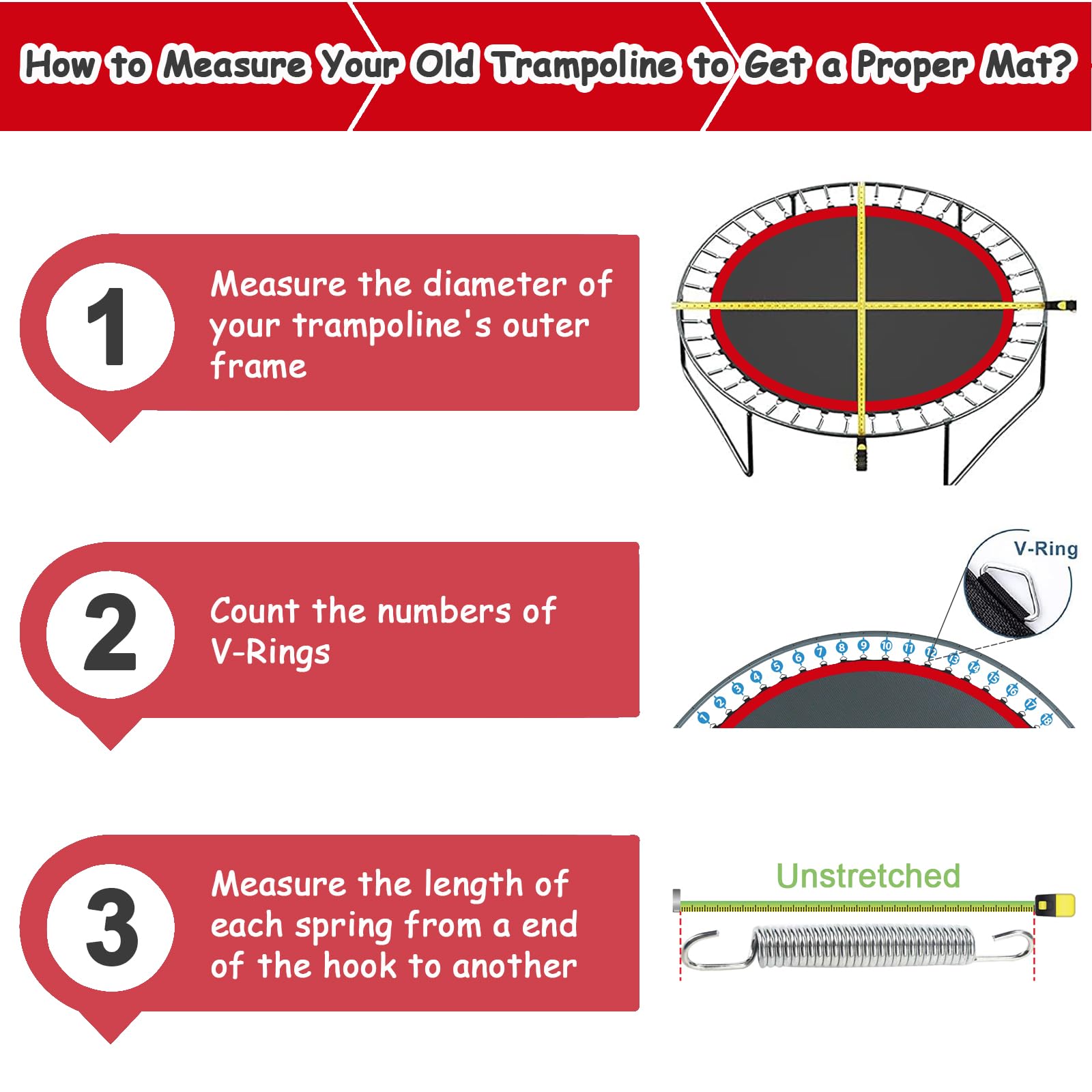 How to Measure Your Old Trampoline to Get a Proper Mat?

1

Measure the diameter of your trampoline's outer frame

2

Count the numbers of V-Rings

V-Ring

1 2 3 4 5 6 7 8 9 10 11 12 13 14 15 16 17 18

3

Measure the length of each spring from a end of the hook to another

Unstretched