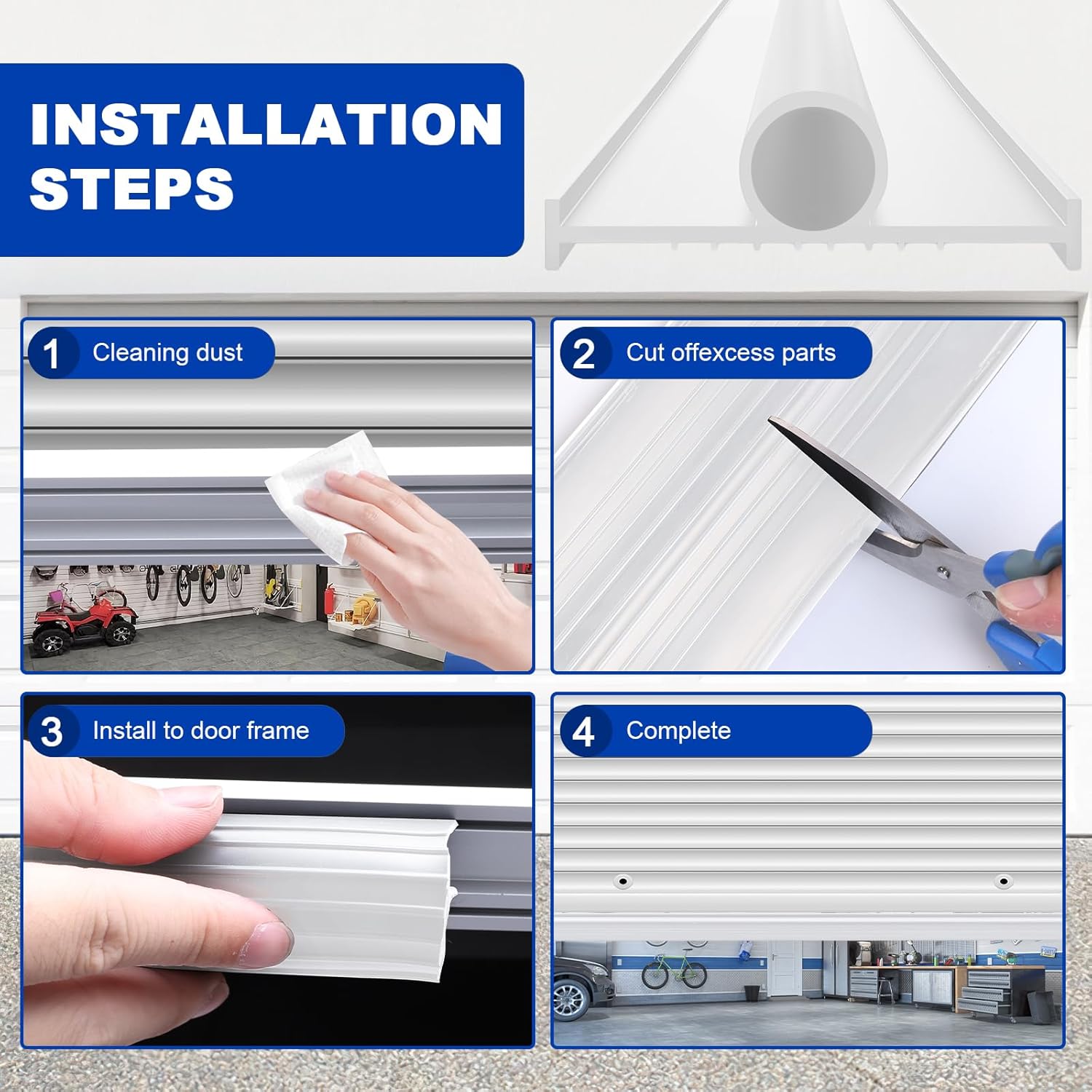 INSTALLATION STEPS

1 Cleaning dust

2 Cut offexcess parts

3 Install to door frame

4 Complete