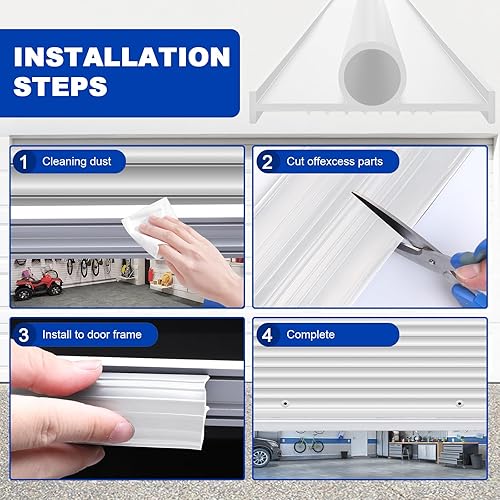 INSTALLATION STEPS

1 Cleaning dust

2 Cut offexcess parts

3 Install to door frame

4 Complete