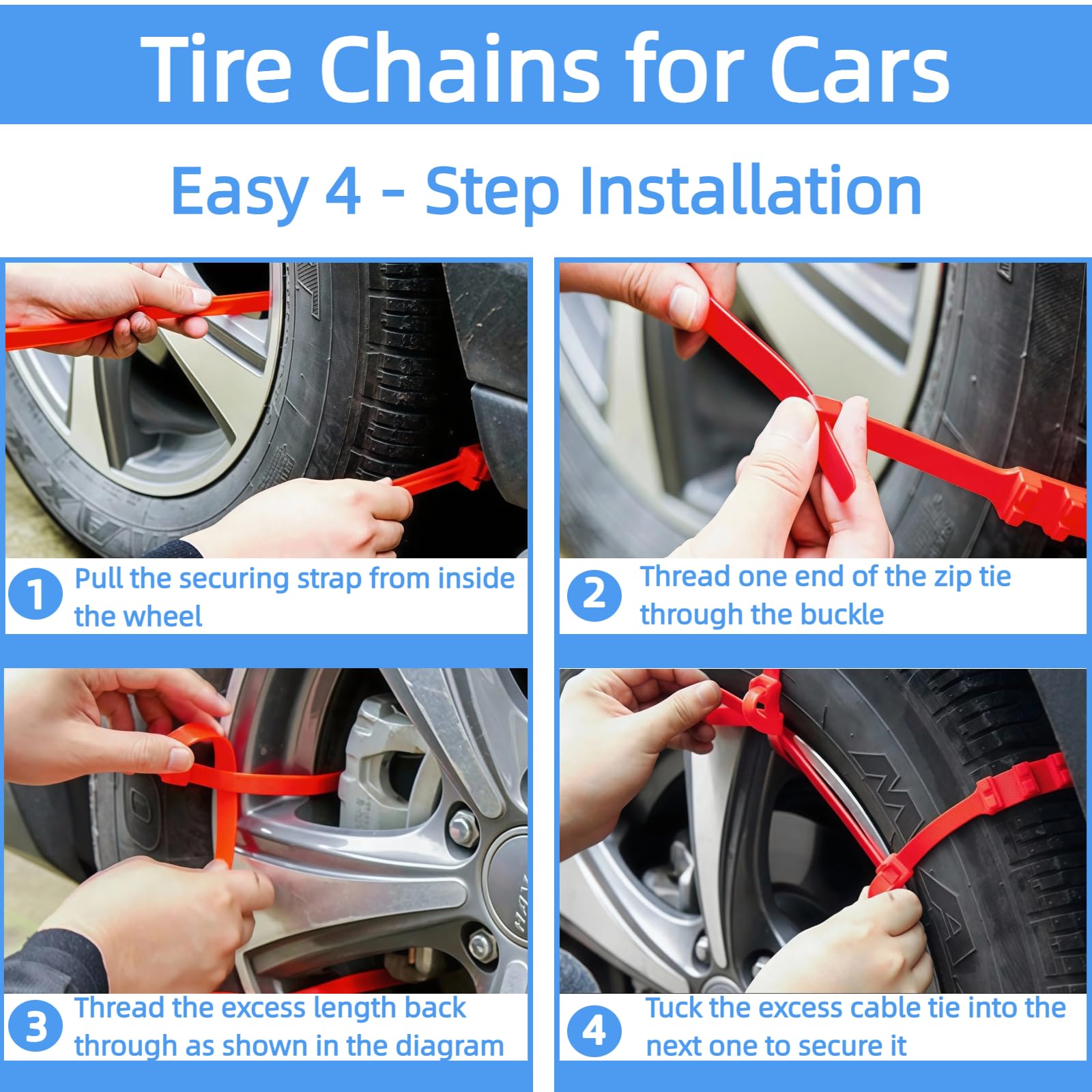 Tire Chains for Cars

Easy 4 - Step Installation

1 Pull the securing strap from inside the wheel

2 Thread one end of the zip tie through the buckle

3 Thread the excess length back through as shown in the diagram

4 Tuck the excess cable tie into the next one to secure it