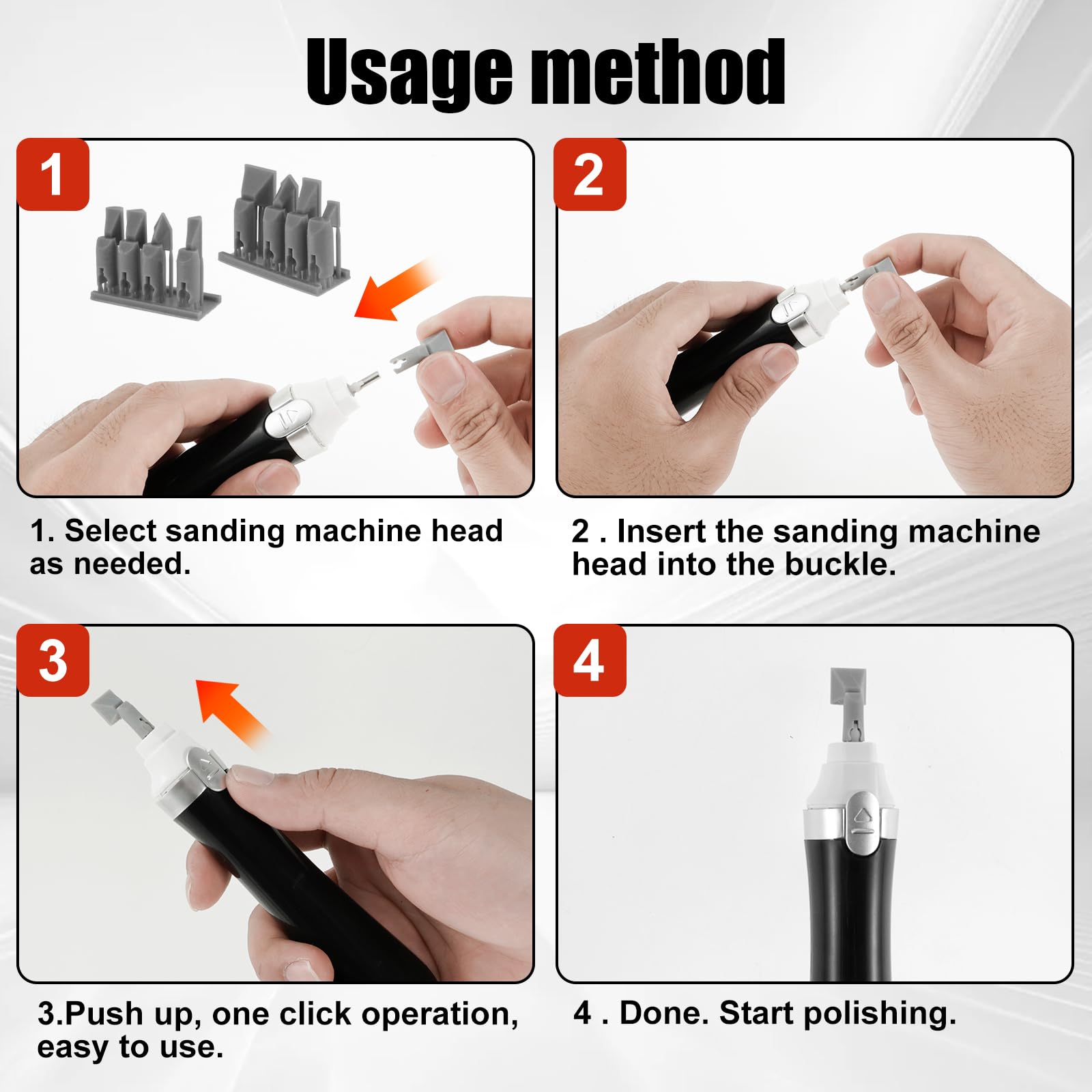 Usage method

1

1. Select sanding machine head as needed.

2

2 . Insert the sanding machine head into the buckle.

3

3.Push up, one click operation, easy to use.

4

4 . Done. Start polishing.