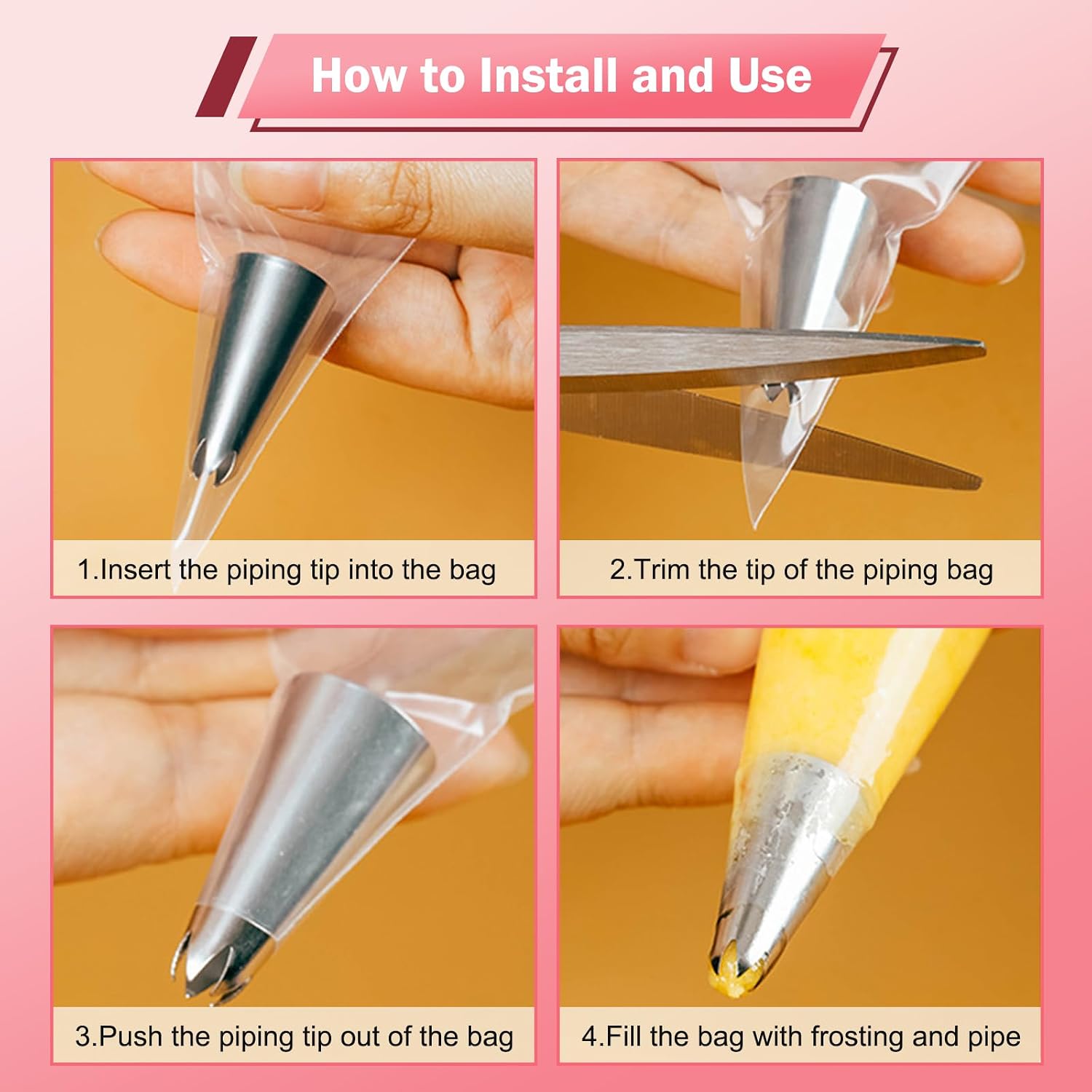 How to Install and Use

1.Insert the piping tip into the bag

2.Trim the tip of the piping bag

3.Push the piping tip out of the bag

4.Fill the bag with frosting and pipe