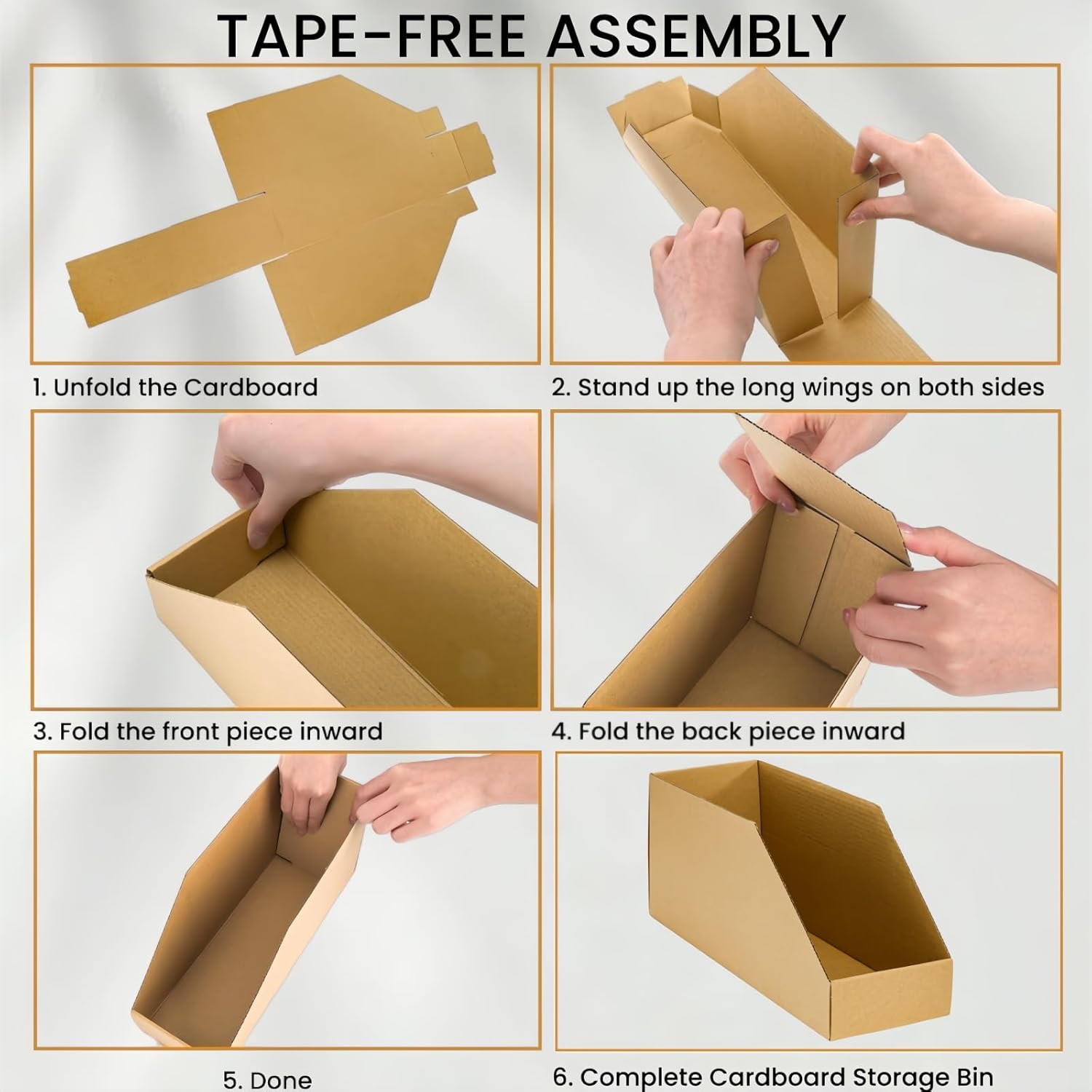 TAPE-FREE ASSEMBLY

1. Unfold the Cardboard

2. Stand up the long wings on both sides

3. Fold the front piece inward

4. Fold the back piece inward

5. Done

6. Complete Cardboard Storage Bin