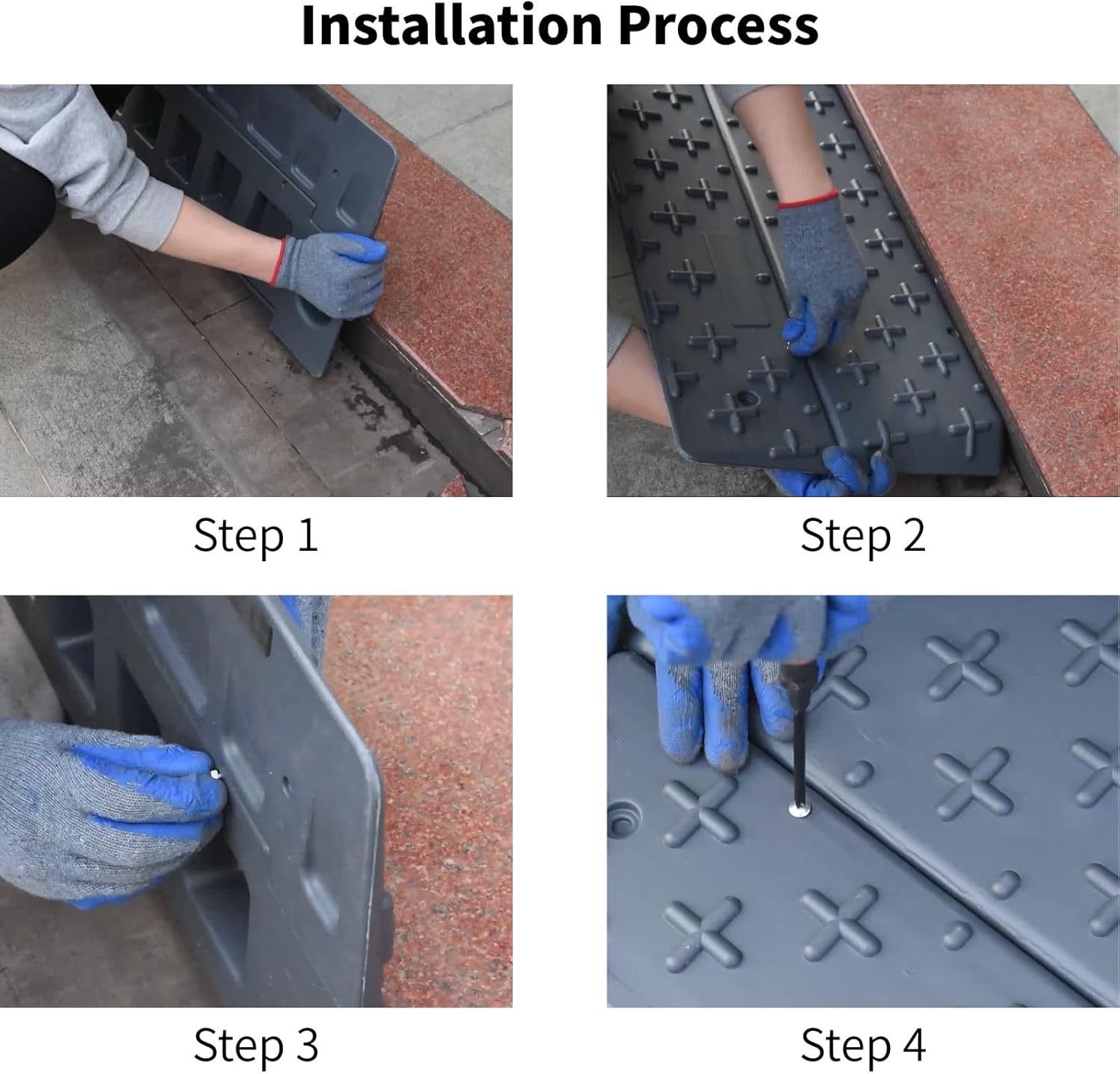 Installation Process

Step 1

Step 2

Step 3

Step 4