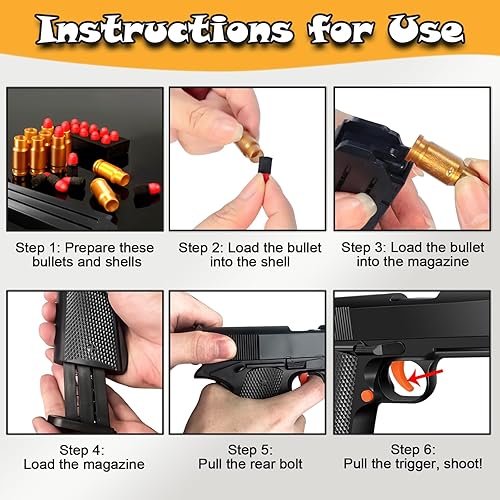 Instructions for Use

Step 1: Prepare these bullets and shells

Step 2: Load the bullet into the shell

Step 3: Load the bullet into the magazine

Step 4: Load the magazine

Step 5: Pull the rear bolt

Step 6: Pull the trigger, shoot!