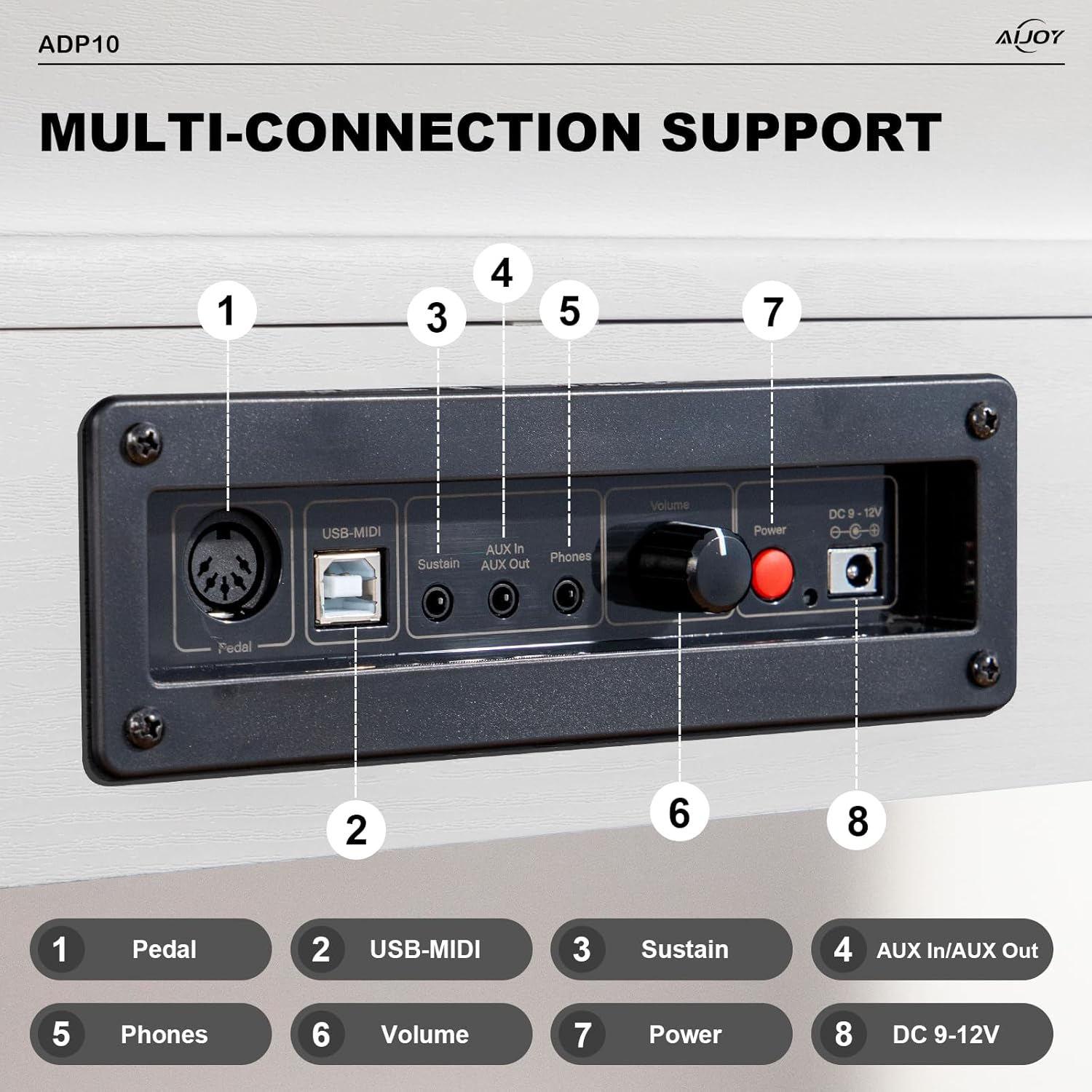 ADP10

AIJOY

MULTI-CONNECTION SUPPORT

1 3 4 5 7

Pedal USB-MIDI Sustain AUX In AUX Out Phones Volume Power DC 9 - 12V

2 6 8

1 Pedal
2 USB-MIDI
3 Sustain
4 AUX In/AUX Out
5 Phones
6 Volume
7 Power
8 DC 9-12V