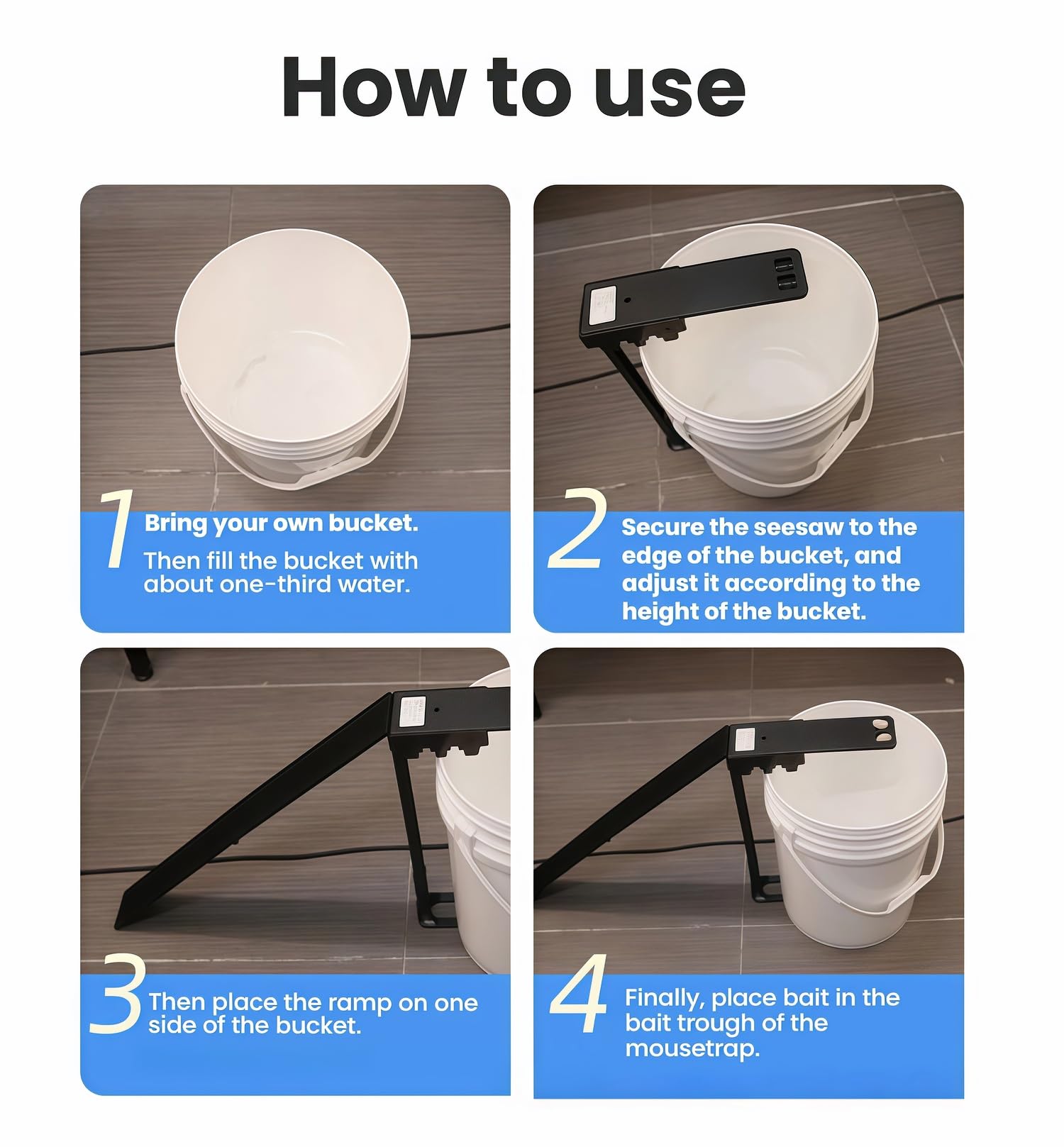 How to use

1 Bring your own bucket.

Then fill the bucket with about one-third water.

2 Secure the seesaw to the edge of the bucket, and adjust it according to the height of the bucket.

3 Then place the ramp on one side of the bucket.

4 Finally, place bait in the bait trough of the mousetrap.