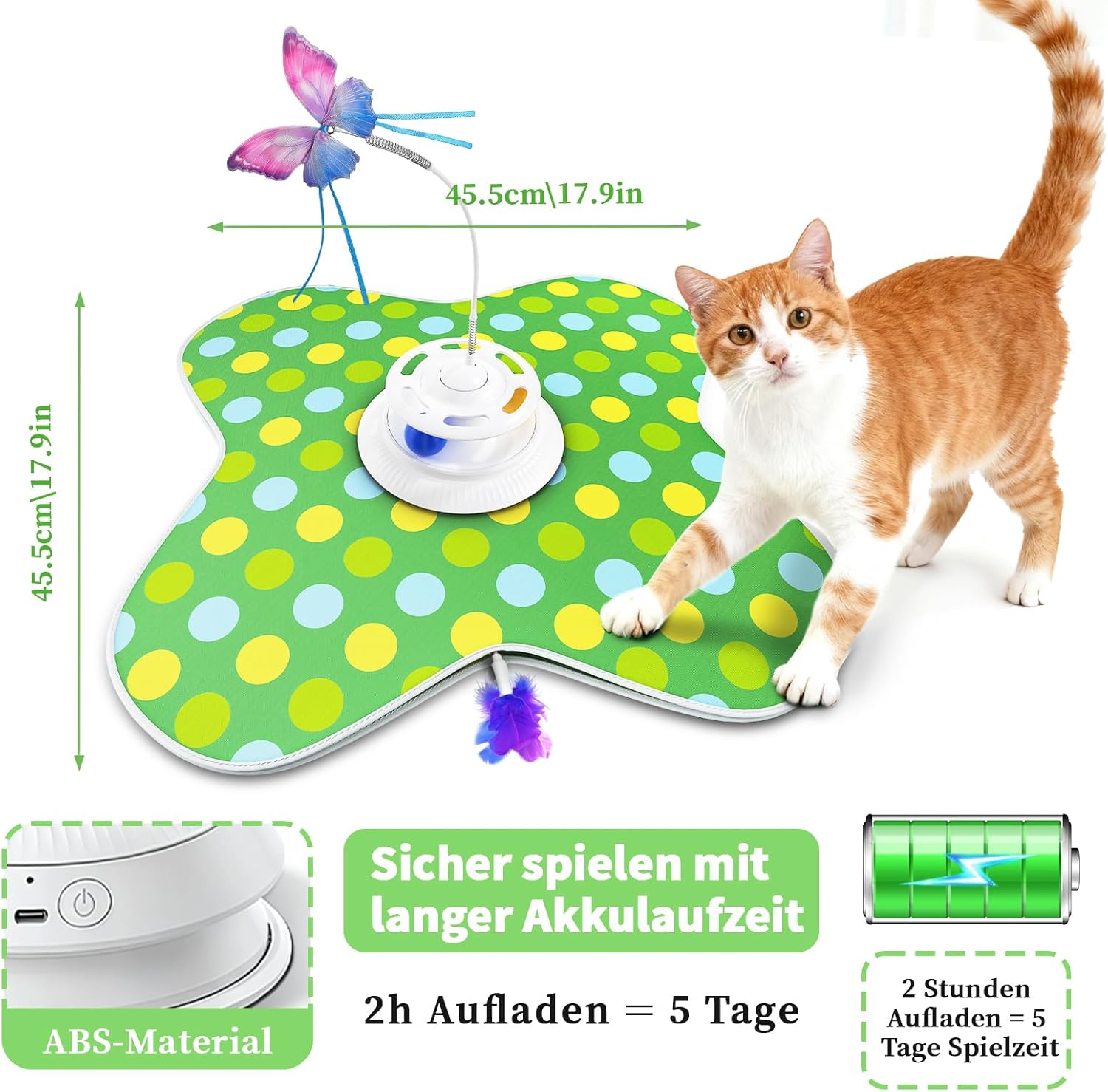 45.5cm\17.9in

45.5cm\17.9in

ABS-Material

Sicher spielen mit langer Akkulaufzeit

2h Aufladen = 5 Tage

2 Stunden Aufladen = 5 Tage Spielzeit