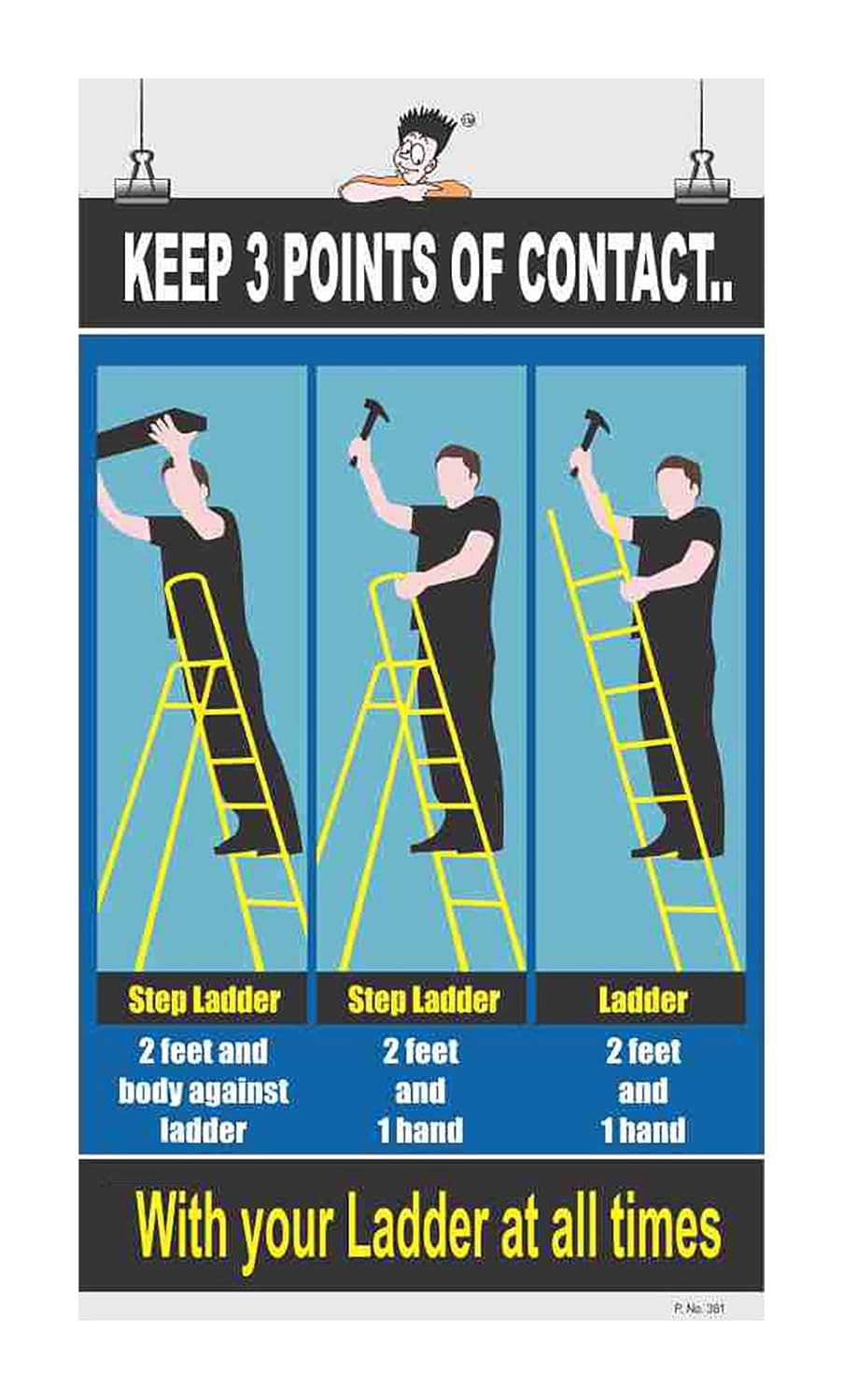 KEEP 3 POINTS OF CONTACT..

Step Ladder

2 feet and body against ladder

Step Ladder

2 feet and 1 hand

Ladder

2 feet and 1 hand

With your Ladder at all times

P. No. 381