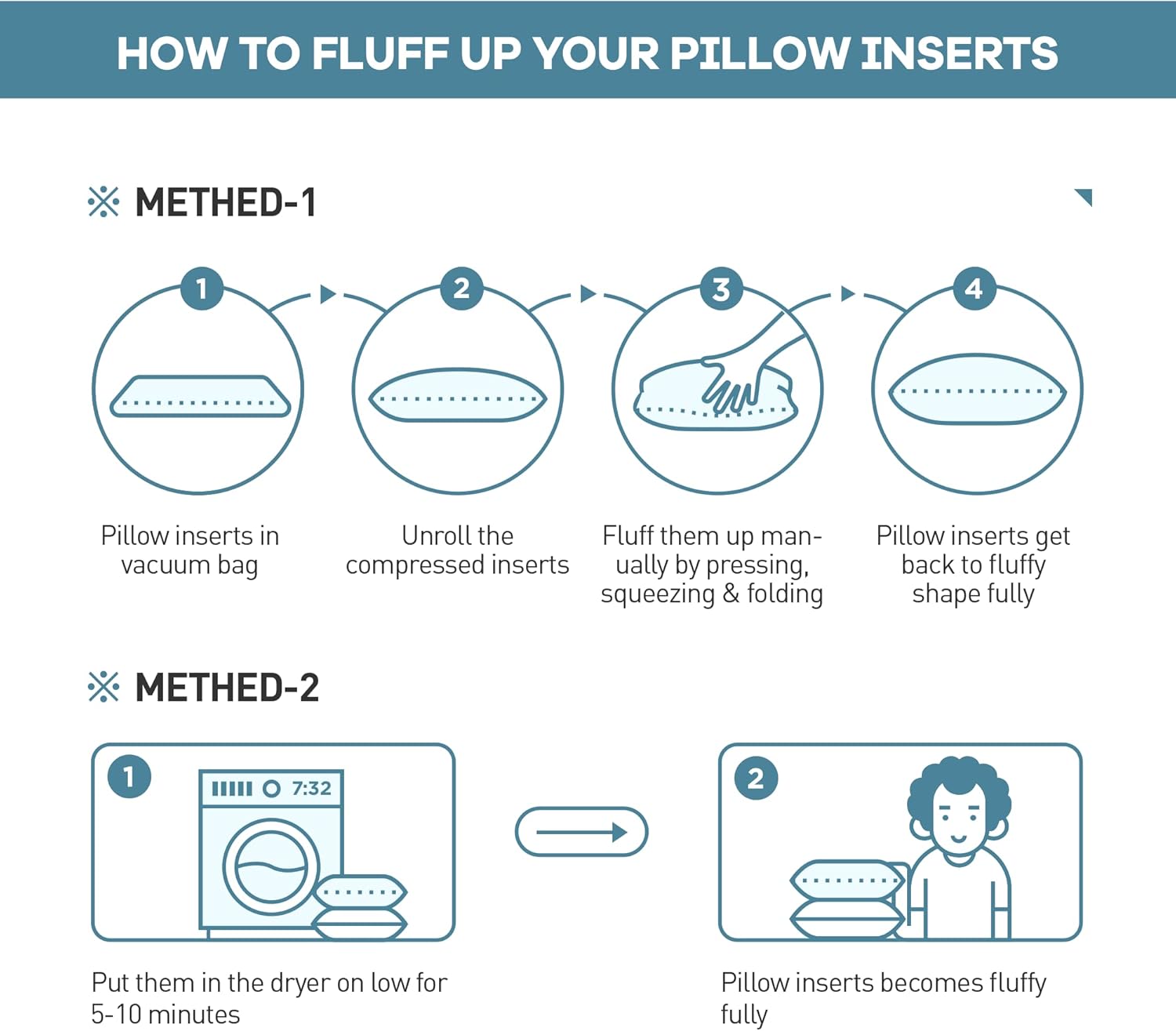 HOW TO FLUFF UP YOUR PILLOW INSERTS

※ METHED-1

1

Pillow inserts in vacuum bag

2

Unroll the compressed inserts

3

Fluff them up manually by pressing, squeezing & folding

4

Pillow inserts get back to fluffy shape fully

※ METHED-2

1

7:32

Put them in the dryer on low for 5-10 minutes

2

Pillow inserts becomes fluffy fully