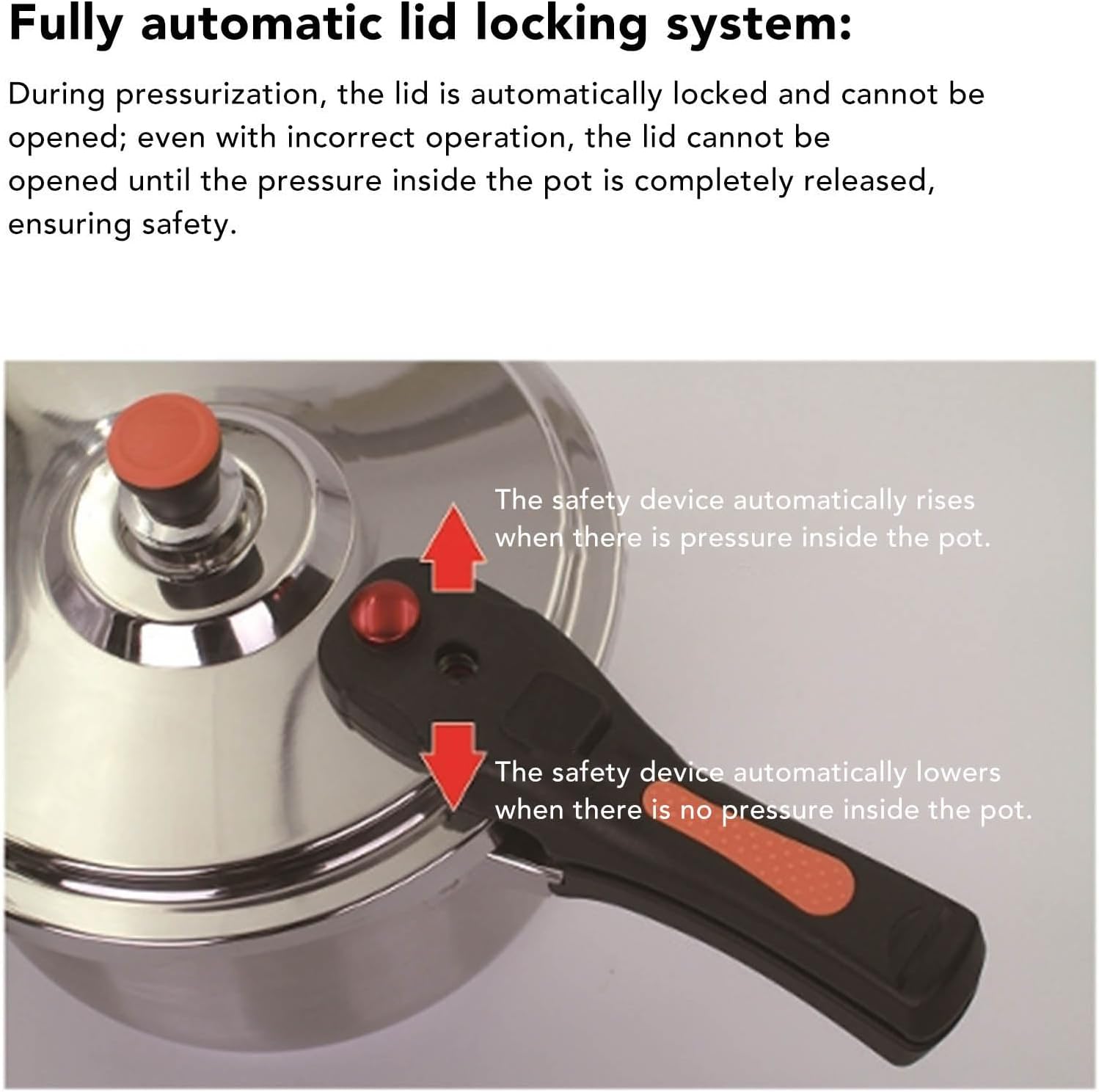 Fully automatic lid locking system:

During pressurization, the lid is automatically locked and cannot be opened; even with incorrect operation, the lid cannot be opened until the pressure inside the pot is completely released, ensuring safety.

The safety device automatically rises when there is pressure inside the pot.

The safety device automatically lowers when there is no pressure inside the pot.