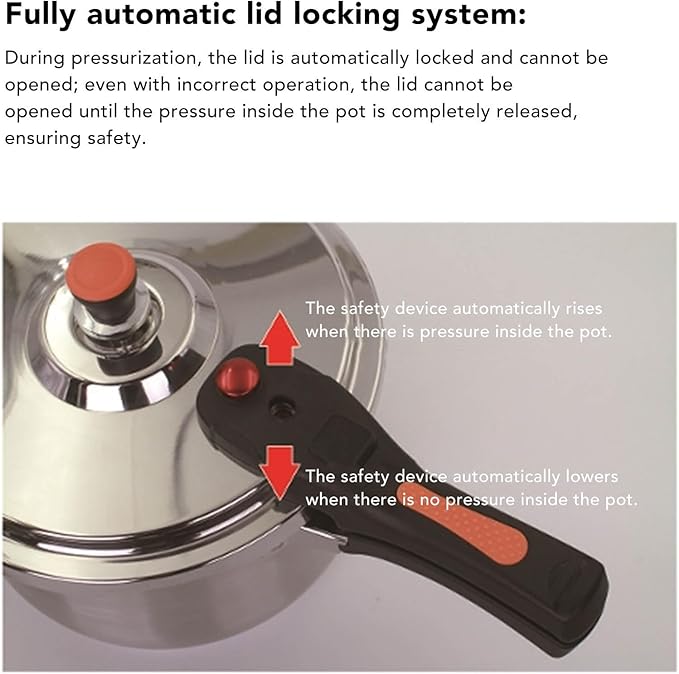 Fully automatic lid locking system:

During pressurization, the lid is automatically locked and cannot be opened; even with incorrect operation, the lid cannot be opened until the pressure inside the pot is completely released, ensuring safety.

The safety device automatically rises when there is pressure inside the pot.

The safety device automatically lowers when there is no pressure inside the pot.