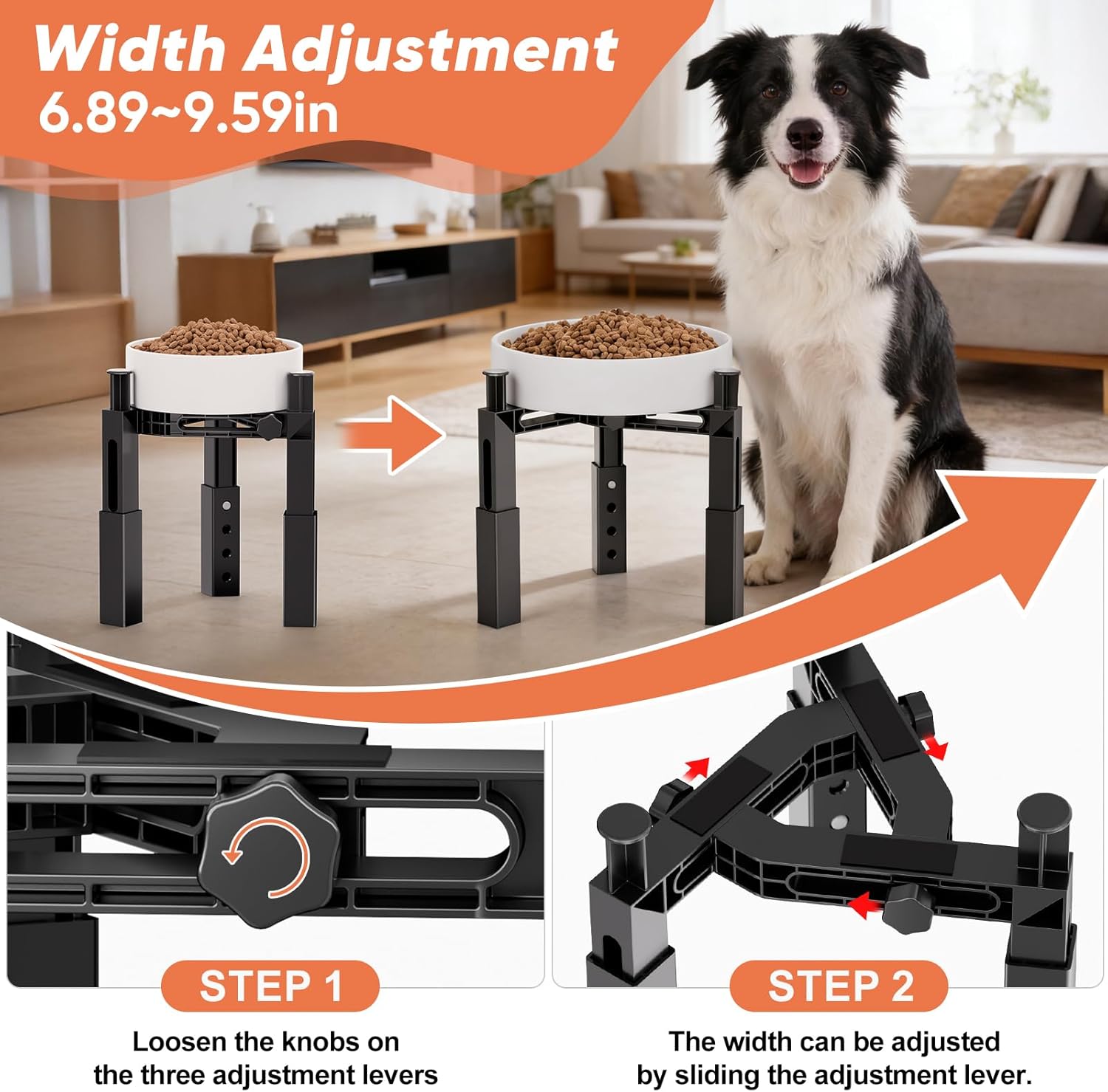 Width Adjustment
6.89~9.59in

STEP 1
Loosen the knobs on the three adjustment levers

STEP 2
The width can be adjusted by sliding the adjustment lever.