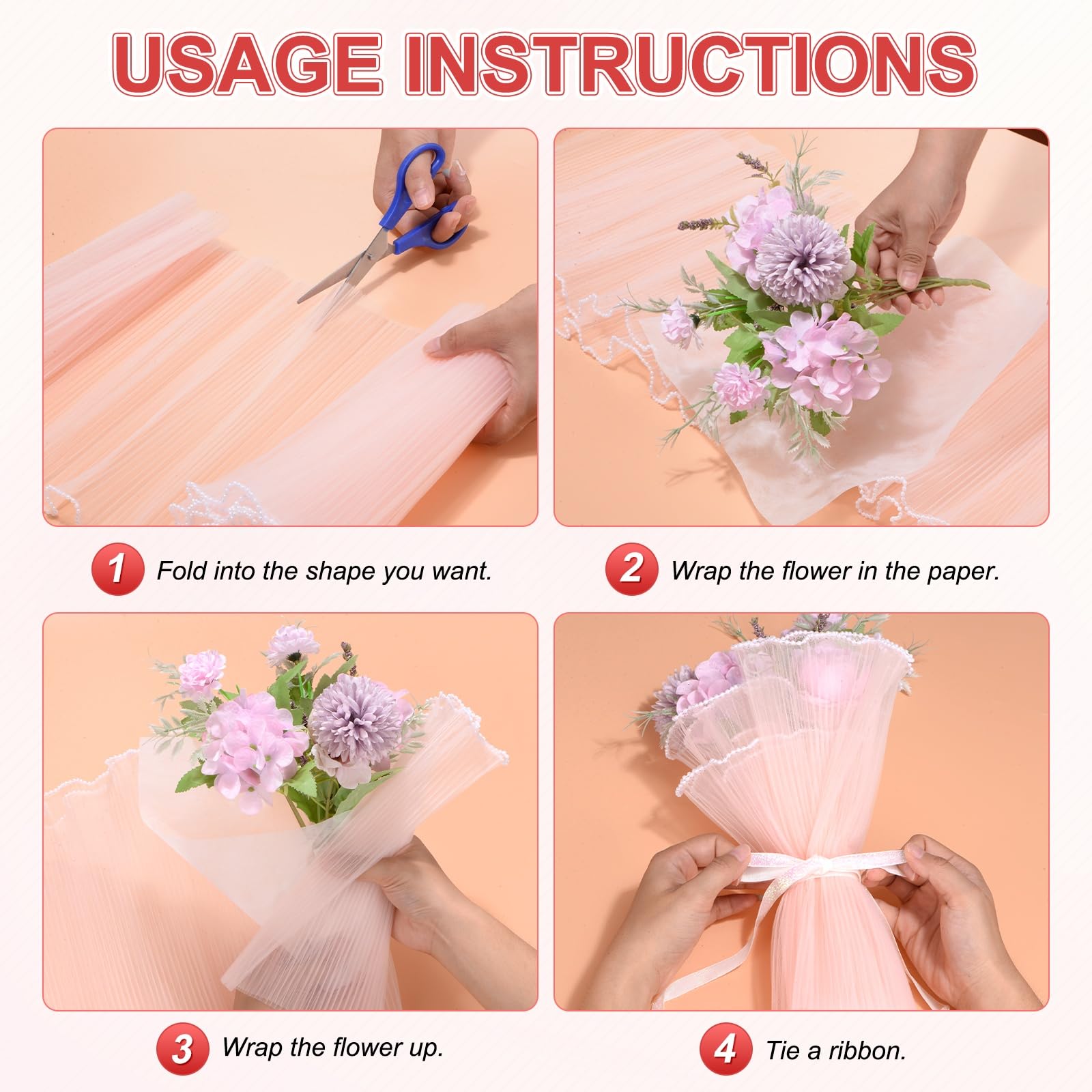 USAGE INSTRUCTIONS

1 Fold into the shape you want.

2 Wrap the flower in the paper.

3 Wrap the flower up.

4 Tie a ribbon.