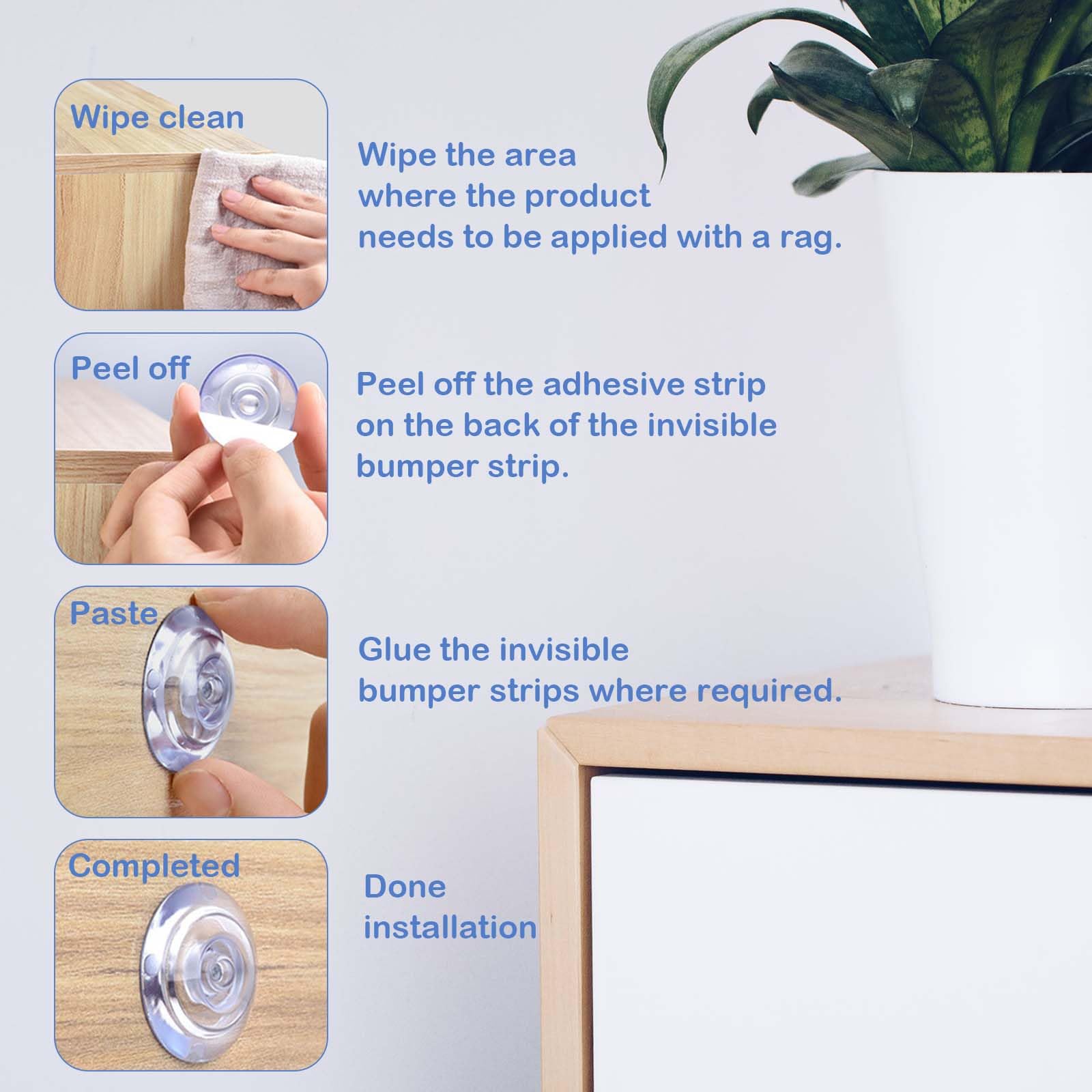 Wipe clean

Wipe the area where the product needs to be applied with a rag.

Peel off

Peel off the adhesive strip on the back of the invisible bumper strip.

Paste

Glue the invisible bumper strips where required.

Completed

Done installation