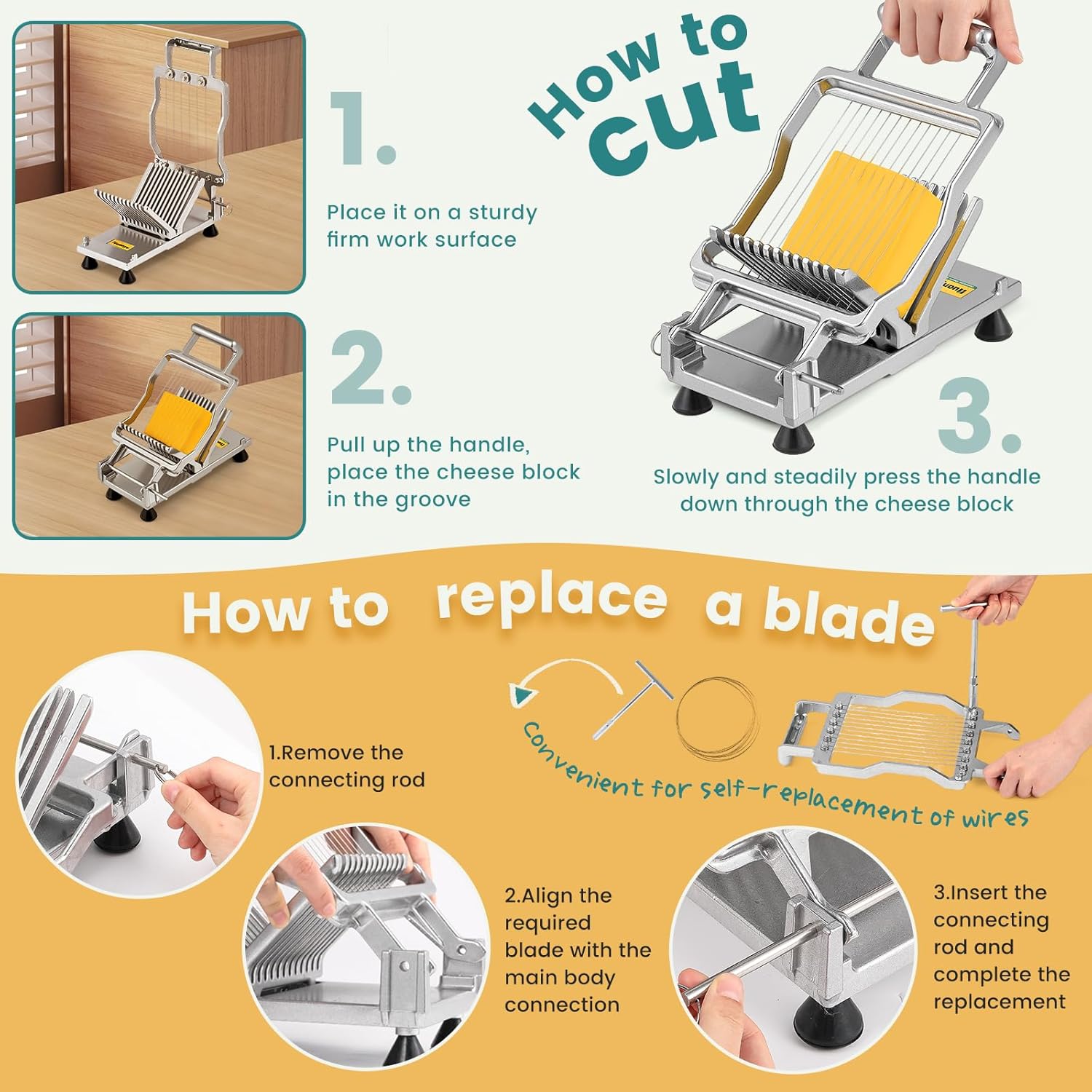 How to cut

1.

Place it on a sturdy firm work surface

2.

Pull up the handle, place the cheese block in the groove

3.

Slowly and steadily press the handle down through the cheese block

How to replace a blade

Convenient for self-replacement of wires

1.Remove the connecting rod

2.Align the required blade with the main body connection

3.Insert the connecting rod and complete the replacement