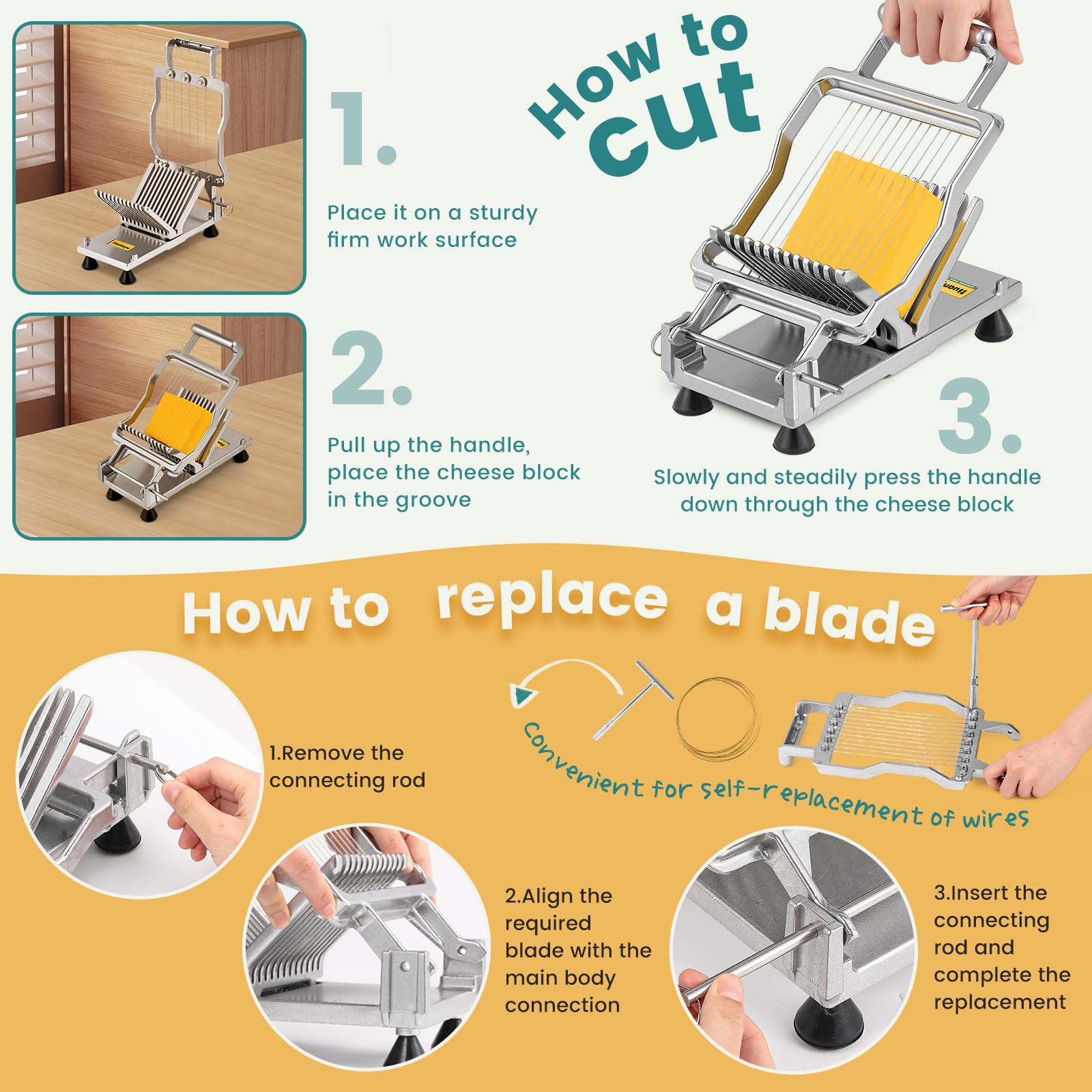 How to cut

1.

Place it on a sturdy firm work surface

2.

Pull up the handle, place the cheese block in the groove

3.

Slowly and steadily press the handle down through the cheese block

How to replace a blade

Convenient for self-replacement of wires

1.Remove the connecting rod

2.Align the required blade with the main body connection

3.Insert the connecting rod and complete the replacement