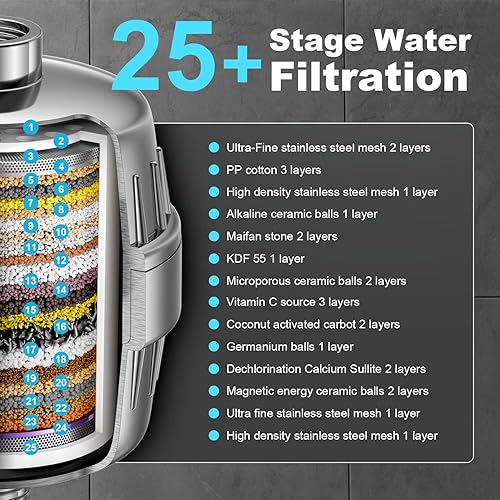 25+ Stage Water Filtration

1
2
3
4
5
6
7
8
9
10
11
12
13
14
15
16
17
18
19
20
21
22
23
24
25

Ultra-Fine stainless steel mesh 2 layers
PP cotton 3 layers
High density stainless steel mesh 1 layer
Alkaline ceramic balls 1 layer
Maifan stone 2 layers
KDF 55 1 layer
Microporous ceramic balls 2 layers
Vitamin C source 3 layers
Coconut activated carbot 2 layers
Germanium balls 1 layer
Dechlorination Calcium Sullite 2 layers
Magnetic energy ceramic balls 2 layers
Ultra fine stainless steel mesh 1 layer
High density stainless steel mesh 1 layer