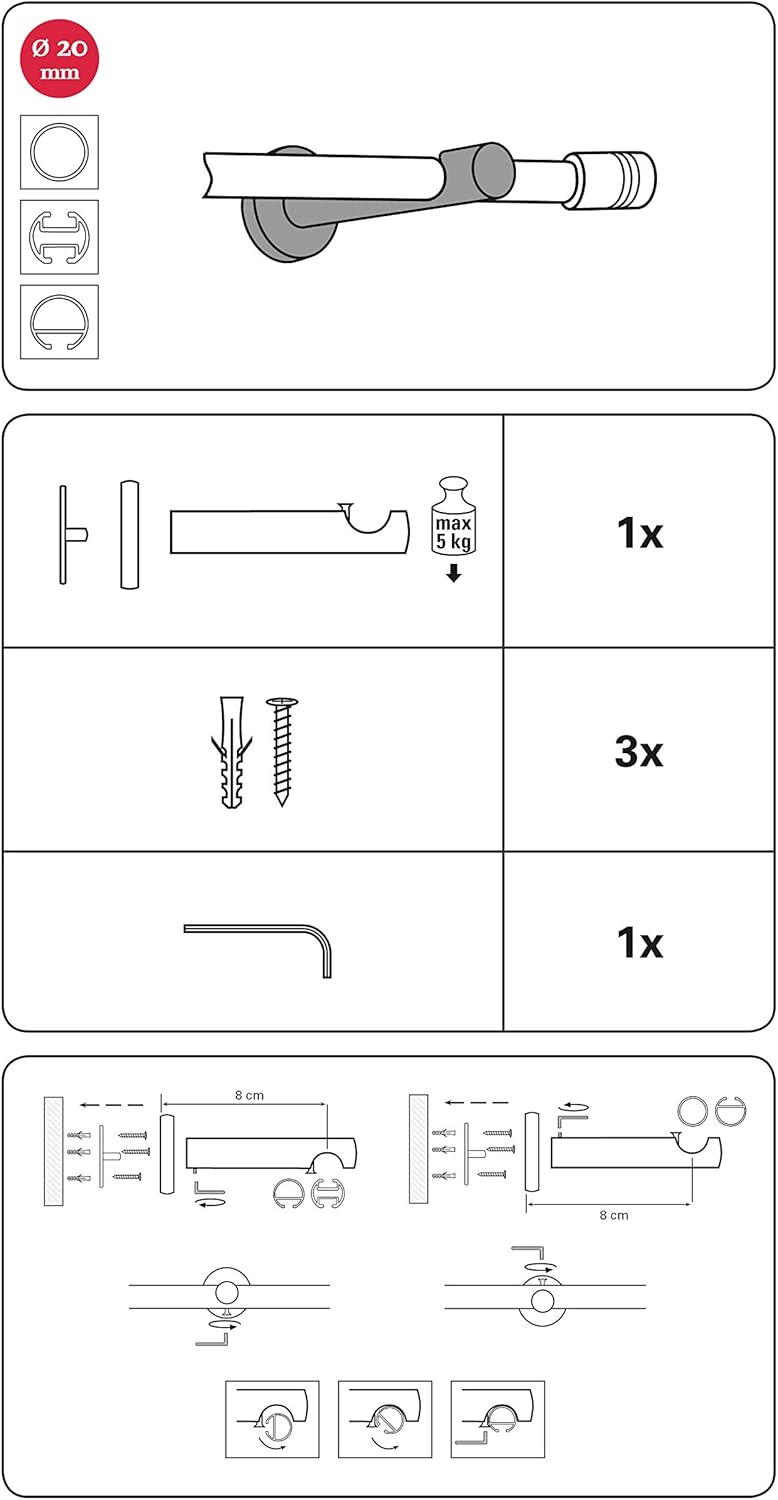 Ø 20 mm

max 5 kg

1x

3x

1x

8 cm

8 cm