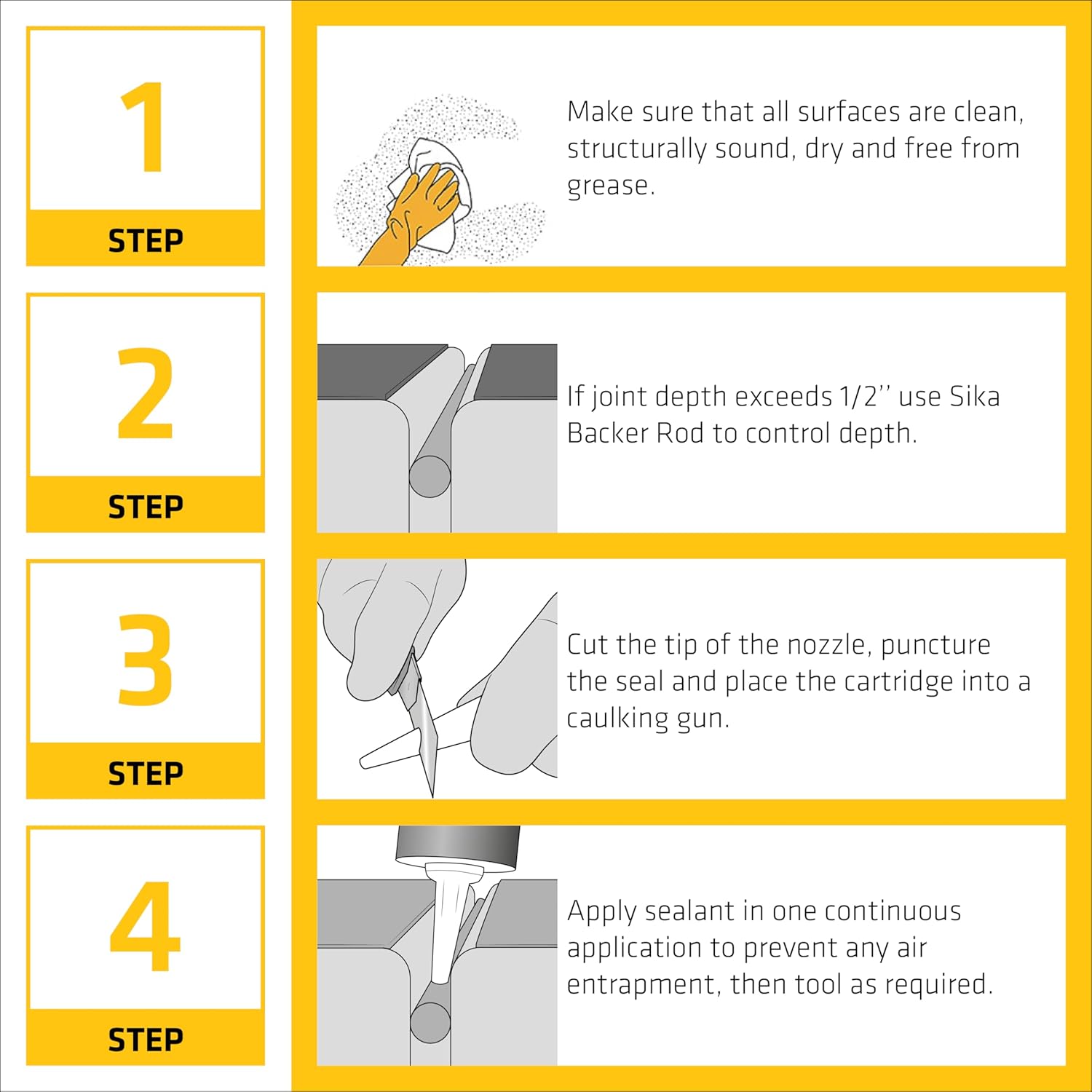 1
STEP

Make sure that all surfaces are clean, structurally sound, dry and free from grease.

2
STEP

If joint depth exceeds 1/2'' use Sika Backer Rod to control depth.

3
STEP

Cut the tip of the nozzle, puncture the seal and place the cartridge into a caulking gun.

4
STEP

Apply sealant in one continuous application to prevent any air entrapment, then tool as required.