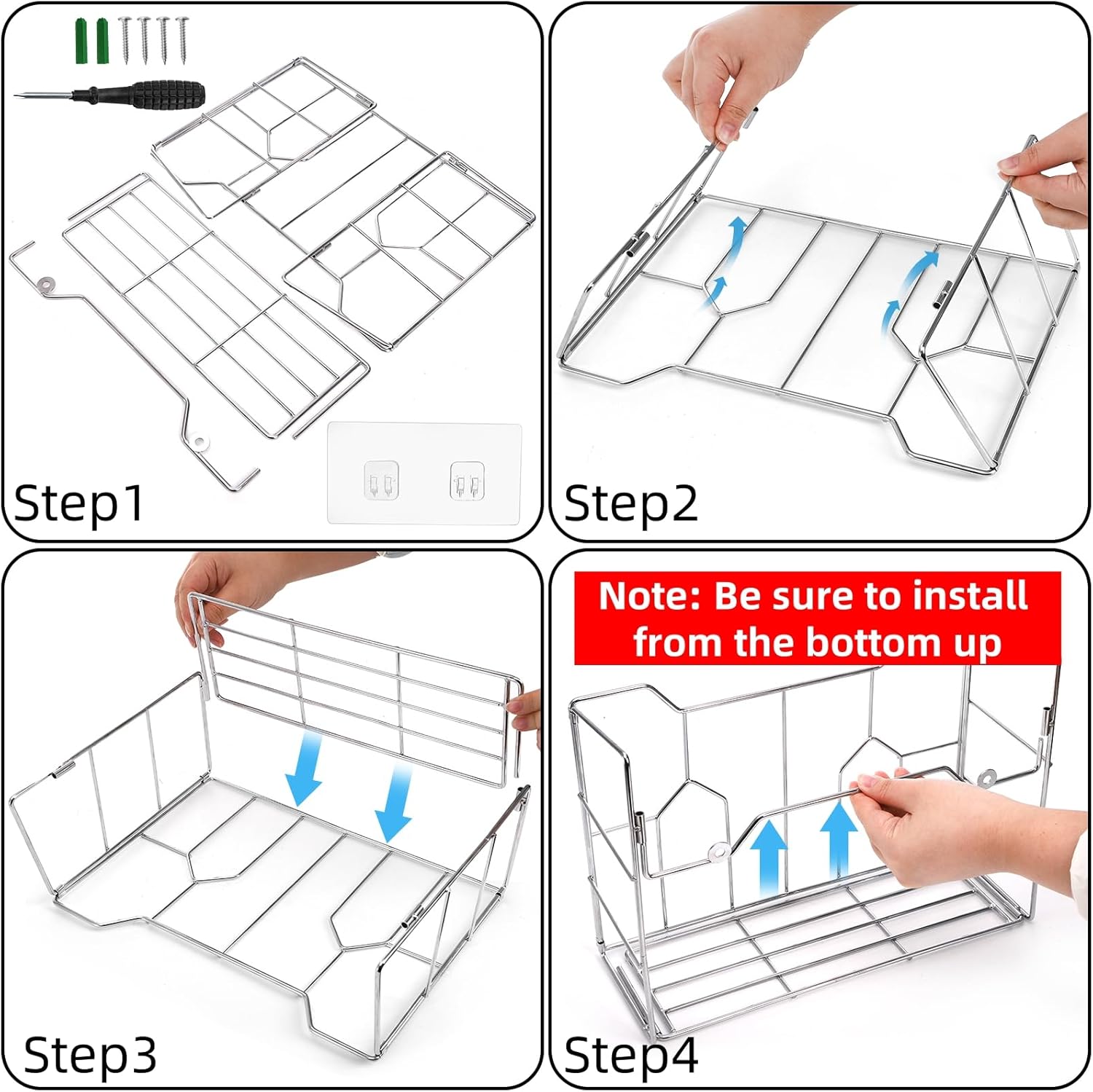 Step1

Step2

Step3

Note: Be sure to install from the bottom up

Step4